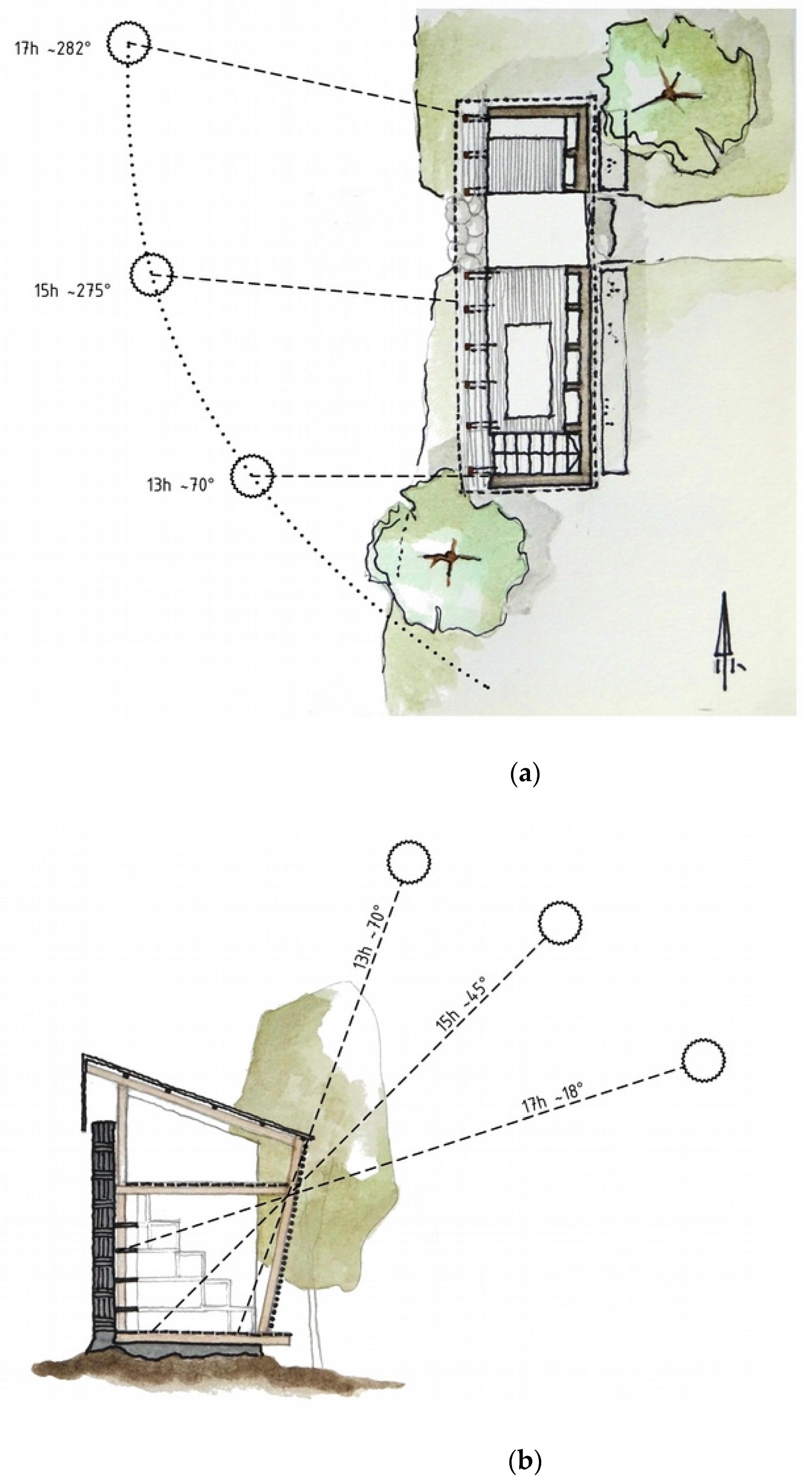 17h ~282°

15h ~275°

13h ~70°

(a)

13h ~70°

15h ~45°

17h ~18°

(b)