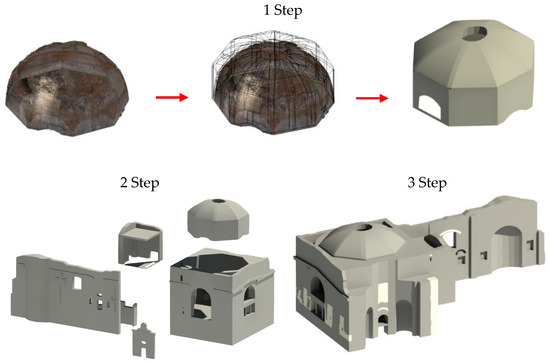 1 Step

2 Step

3 Step