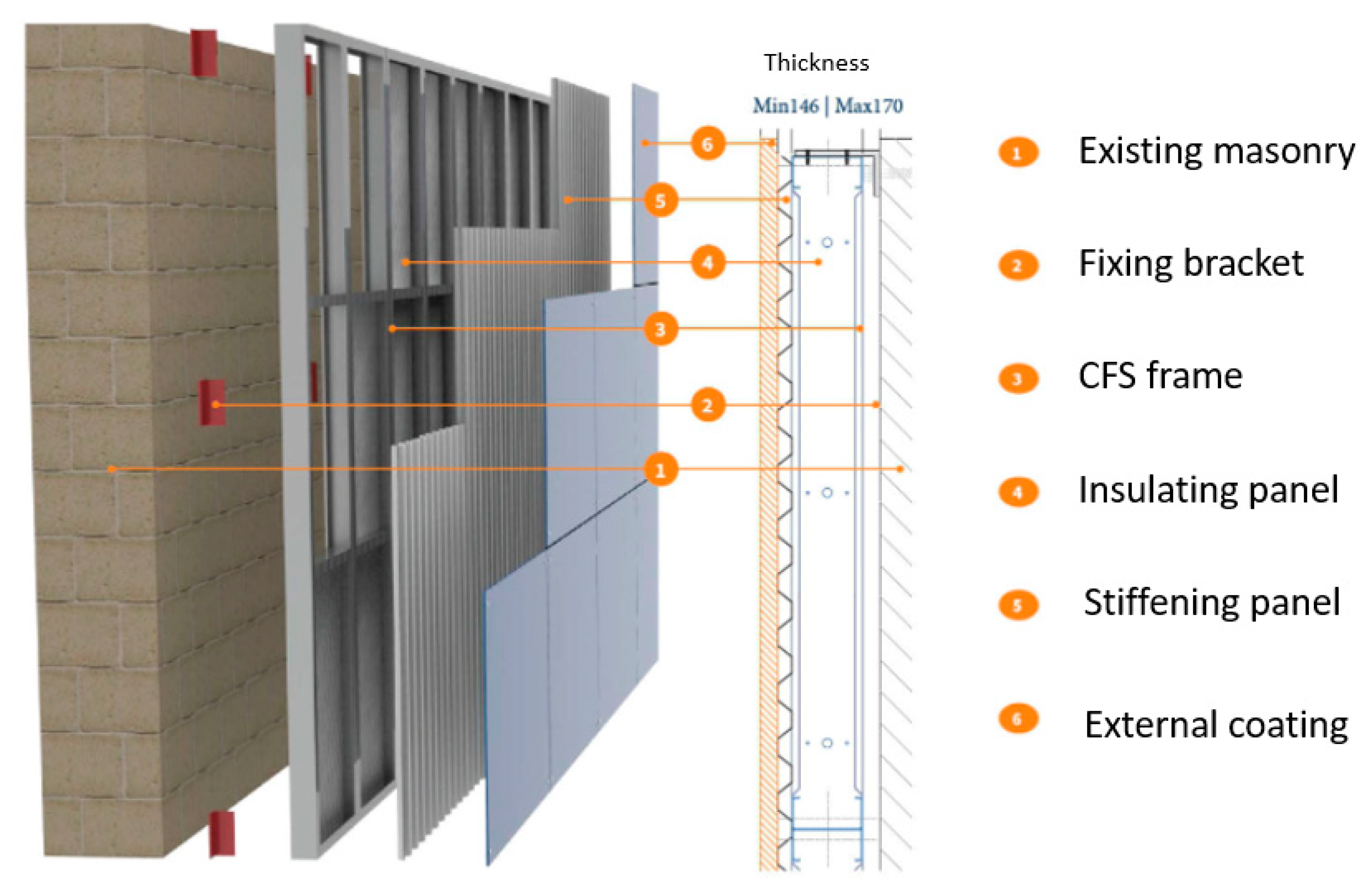 Thickness

Min146 | Max170

6
5
4
3
2
1

1 Existing masonry

2 Fixing bracket

3 CFS frame

4 Insulating panel

5 Stiffening panel

6 External coating