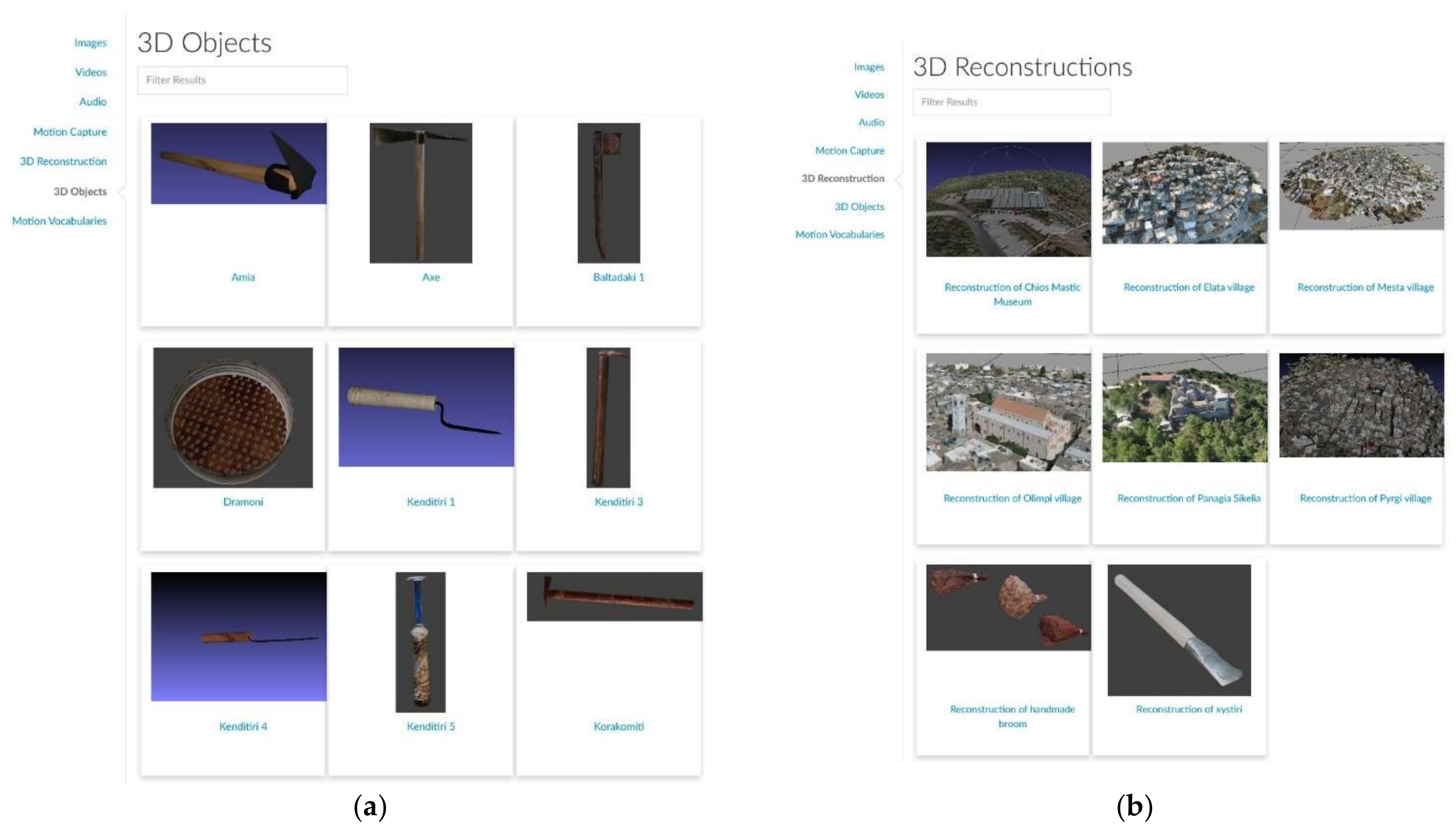 Images
Videos
Audio
Motion Capture
3D Reconstruction
3D Objects
Motion Vocabularies

3D Objects

Filter Results

Amia

Axe

Baltadaki 1

Dramoni

Kenditiri 1

Kenditiri 3

Kenditiri 4

Kenditiri 5

Korakomiti

(a)

Images
Videos
Audio
Motion Capture
3D Reconstruction
3D Objects
Motion Vocabularies

3D Reconstructions

Filter Results

Reconstruction of Chios Mastic Museum

Reconstruction of Elata village

Reconstruction of Mesta village

Reconstruction of Olimpi village

Reconstruction of Panagia Sikelia

Reconstruction of Pyrgi village

Reconstruction of handmade broom

Reconstruction of xystiri

(b)