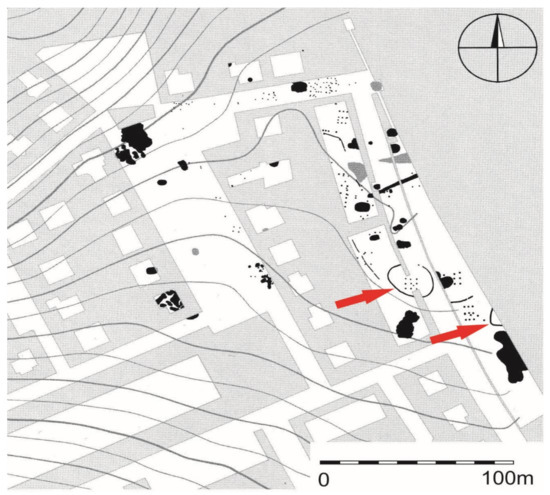 0
100m