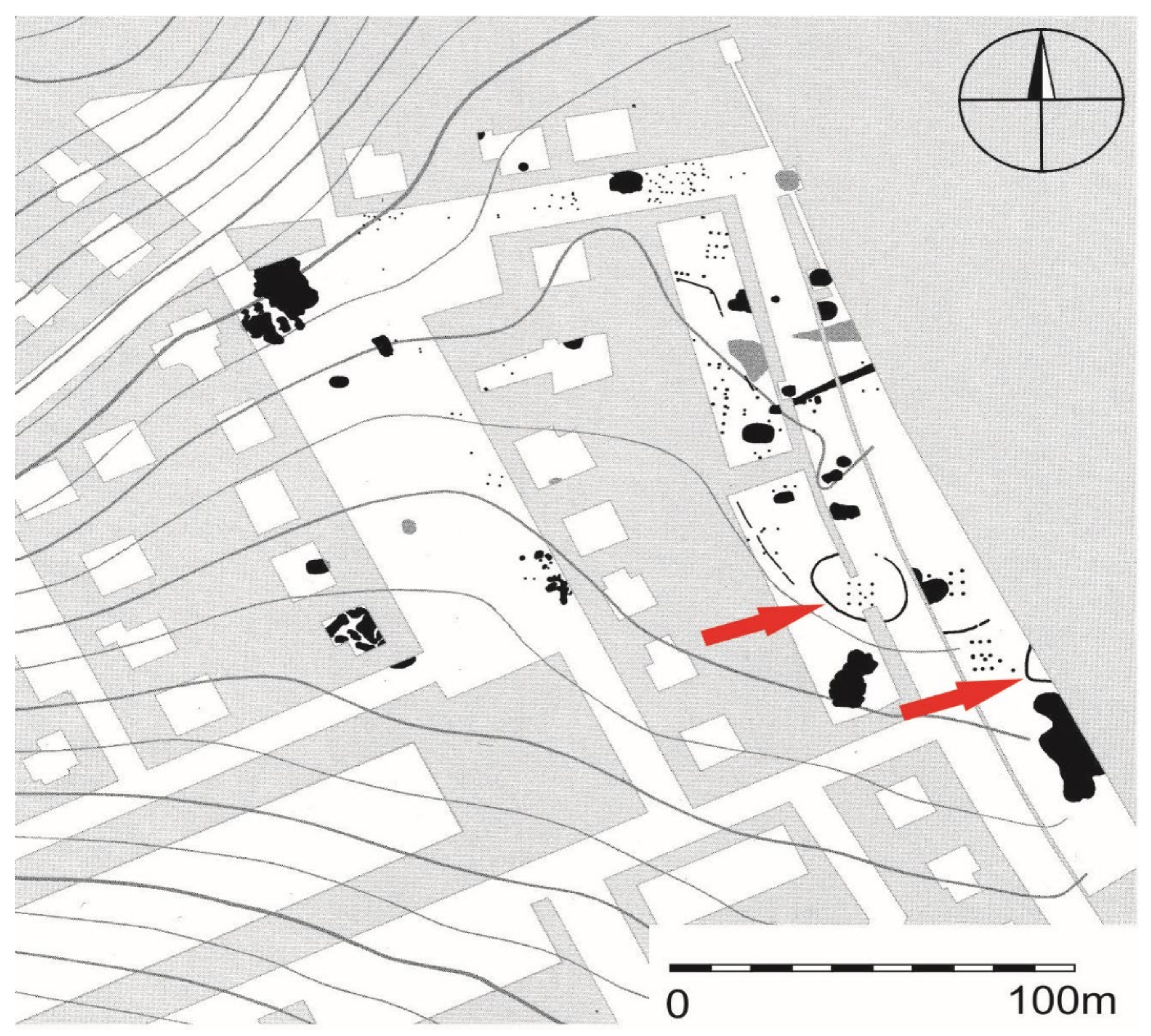 0
100m