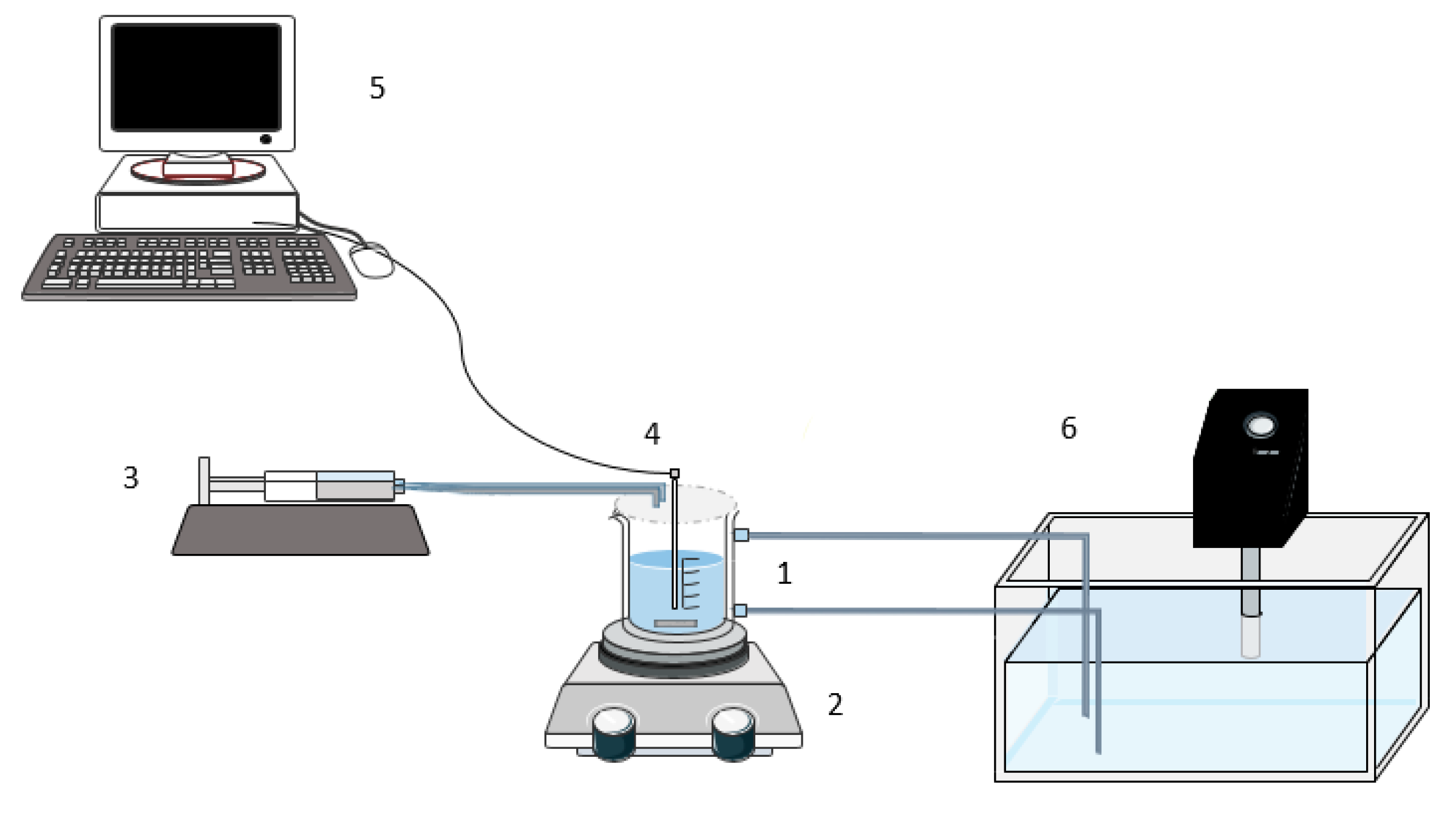 5

4

6

3

1

2