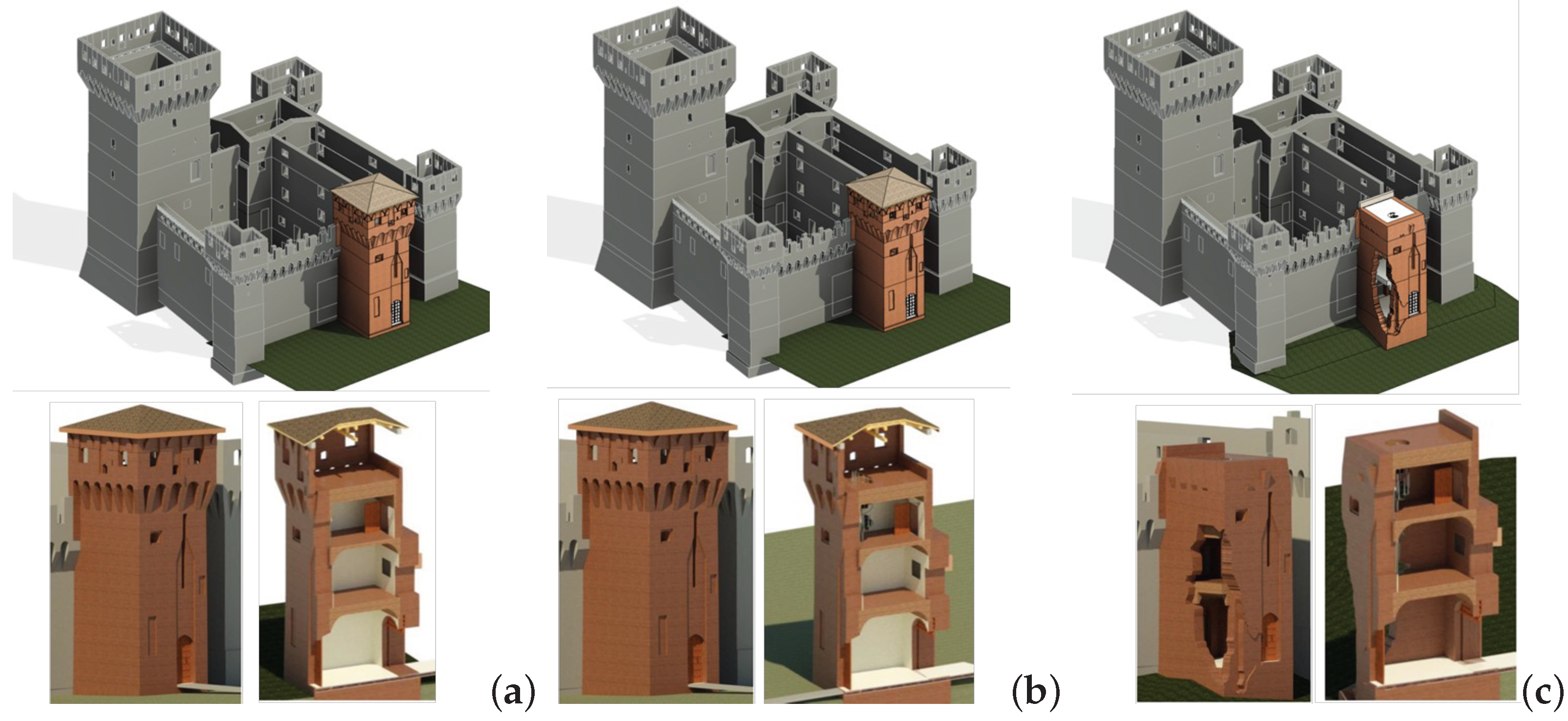 (a)

(b)

(c)