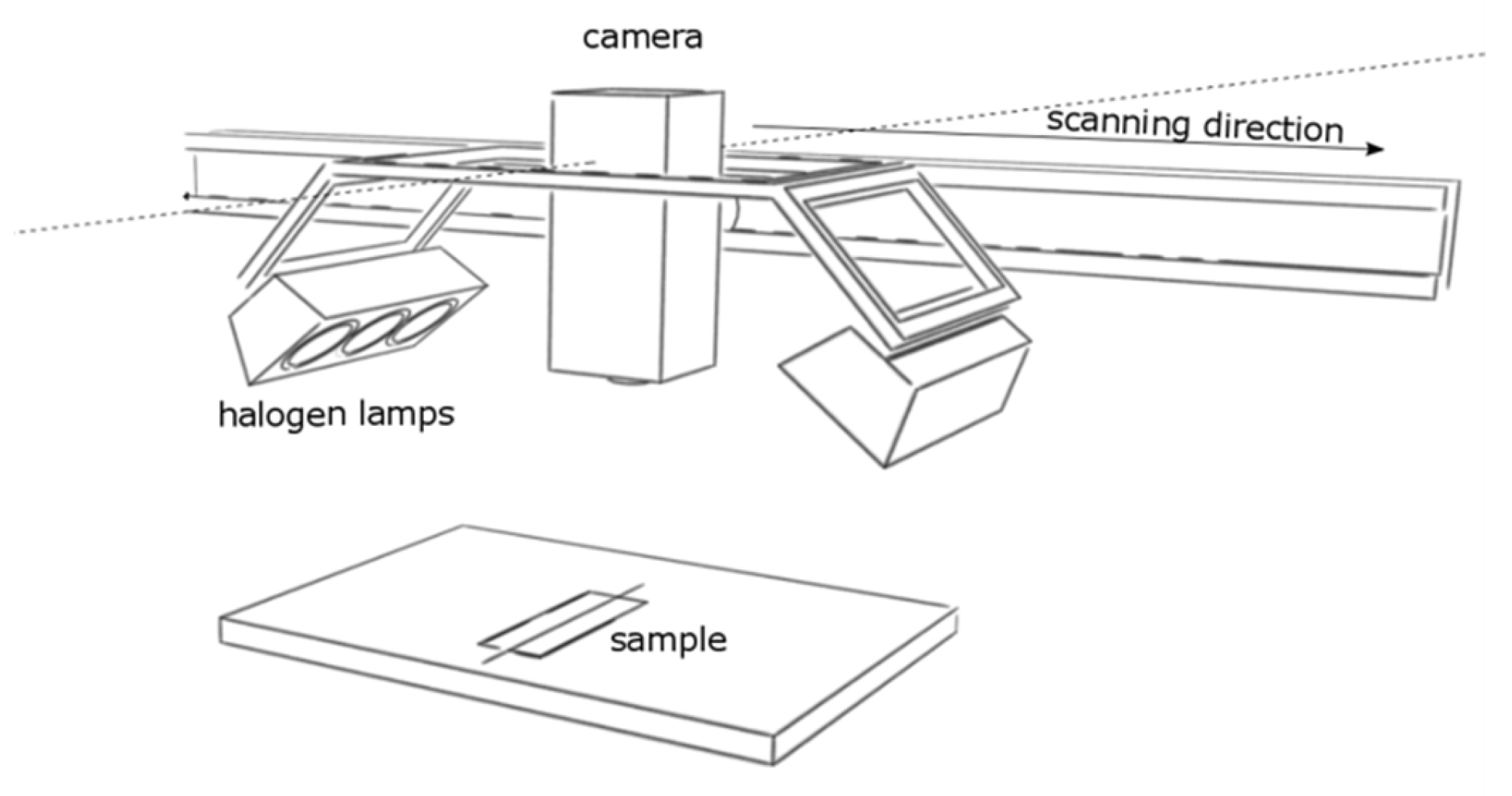 camera

scanning direction

halogen lamps

sample