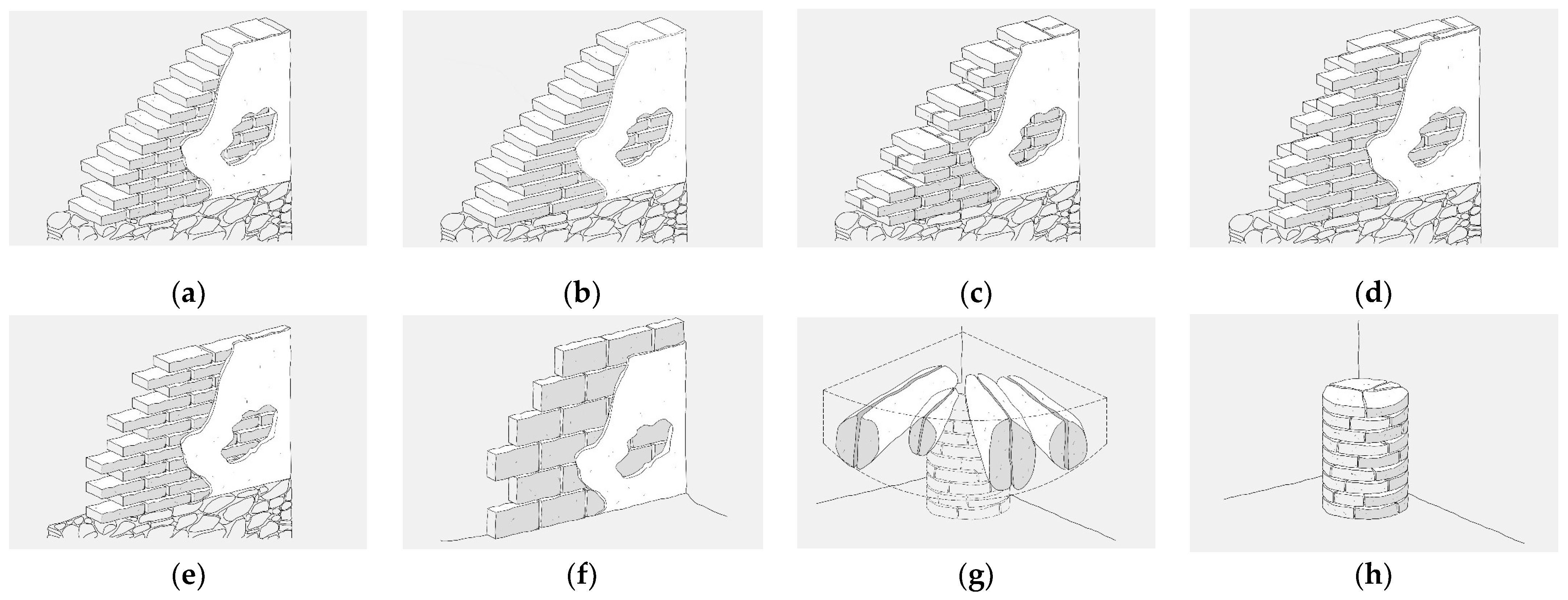 (a) (b) (c) (d)

(e) (f) (g) (h)