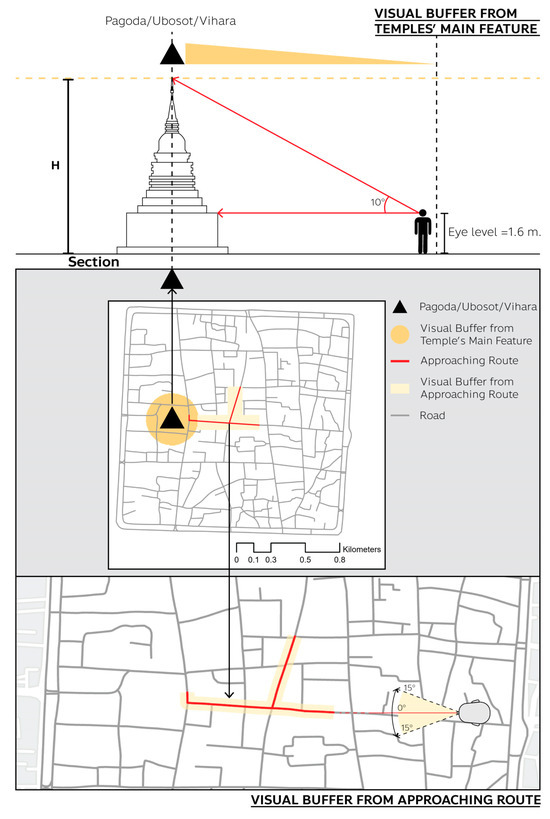 Pagoda/Ubosot/Vihara

VISUAL BUFFER FROM TEMPLES' MAIN FEATURE

H

10°

Eye level =1.6 m.

Section

Pagoda/Ubosot/Vihara

Visual Buffer from Temple's Main Feature

Approaching Route

Visual Buffer from Approaching Route

Road

0 0.1 0.3 0.5 0.8 Kilometers

15°

0°

15°

VISUAL BUFFER FROM APPROACHING ROUTE