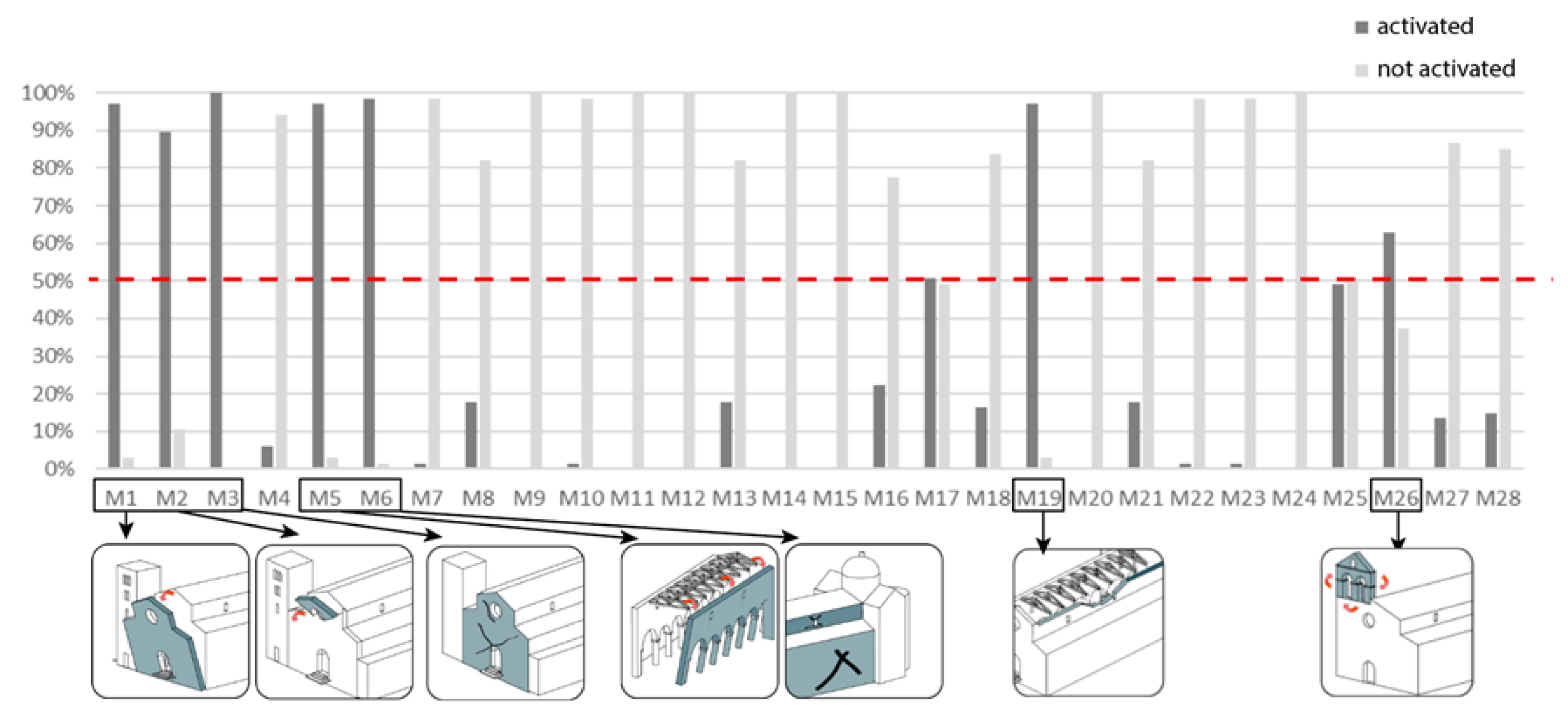 activated
not activated

100%
90%
80%
70%
60%
50%
40%
30%
20%
10%
0%

M1 M2 M3 M4 M5 M6 M7 M8 M9 M10 M11 M12 M13 M14 M15 M16 M17 M18 M19 M20 M21 M22 M23 M24 M25 M26 M27 M28