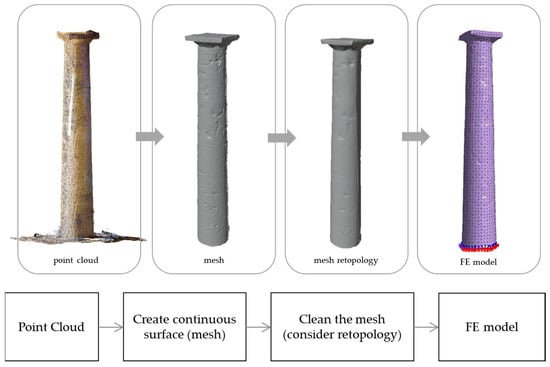 point cloud

mesh

mesh retopology

FE model

Point Cloud

Create continuous surface (mesh)

Clean the mesh (consider retopology)

FE model