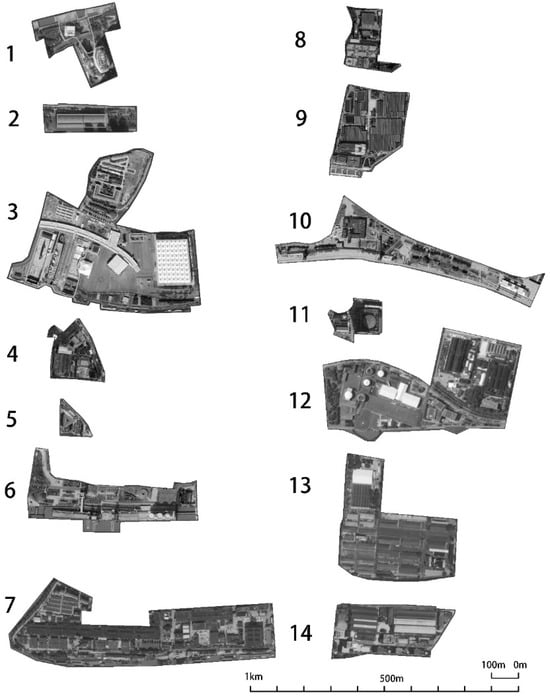 1
2
3
4
5
6
7
8
9
10
11
12
13
14
100m 0m
1km
500m