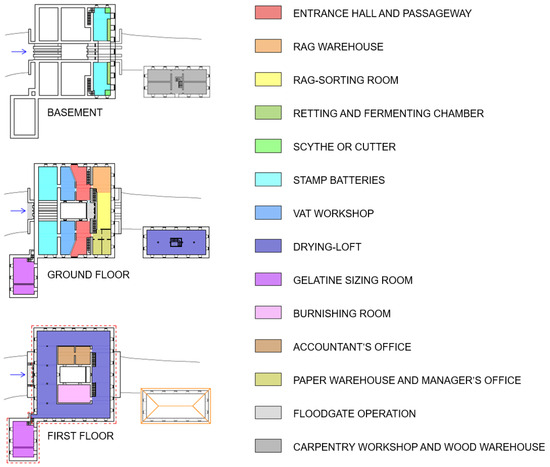 BASEMENT

GROUND FLOOR

FIRST FLOOR

ENTRANCE HALL AND PASSAGEWAY

RAG WAREHOUSE

RAG-SORTING ROOM

RETTING AND FERMENTING CHAMBER

SCYTHE OR CUTTER

STAMP BATTERIES

VAT WORKSHOP

DRYING-LOFT

GELATINE SIZING ROOM

BURNISHING ROOM

ACCOUNTANT'S OFFICE

PAPER WAREHOUSE AND MANAGER'S OFFICE

FLOODGATE OPERATION

CARPENTRY WORKSHOP AND WOOD WAREHOUSE