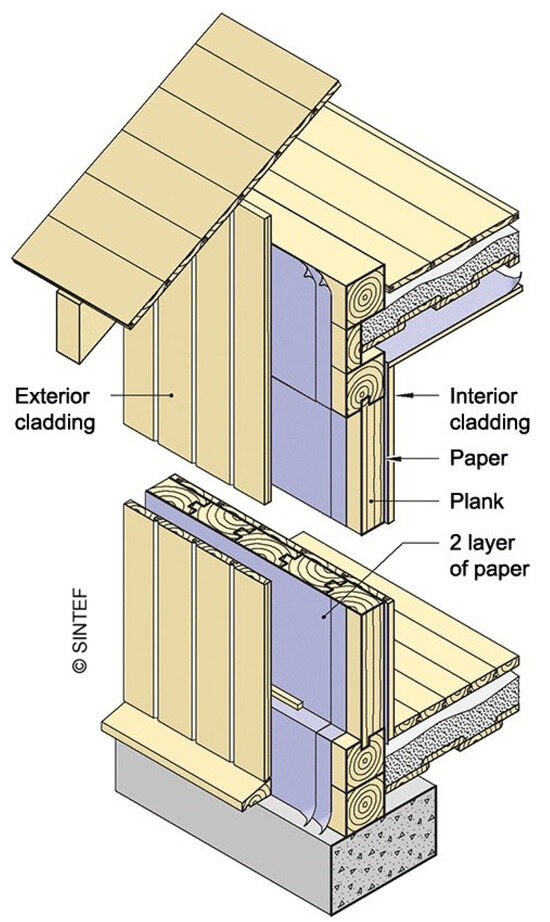 Exterior cladding

Interior cladding

Paper

Plank

2 layer of paper

© SINTEF