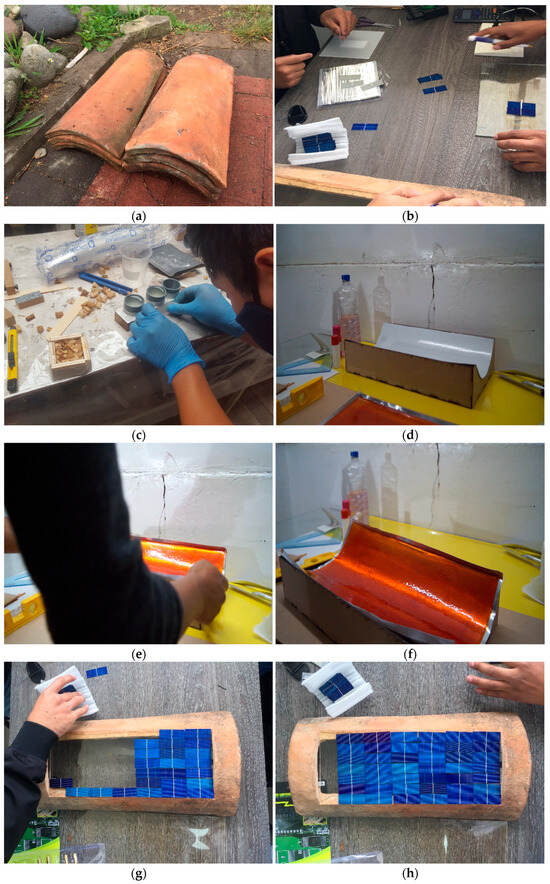 (a)

(b)

(c)

(d)

(e)

(f)

(g)

(h)