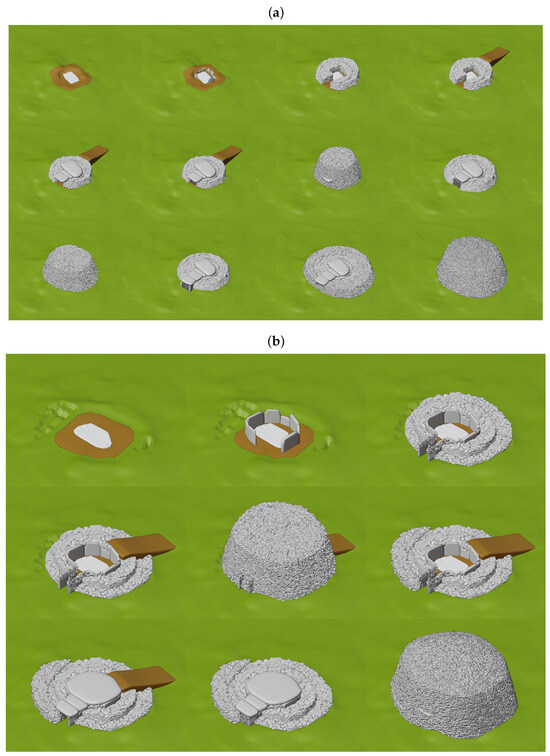 (a)

(b)