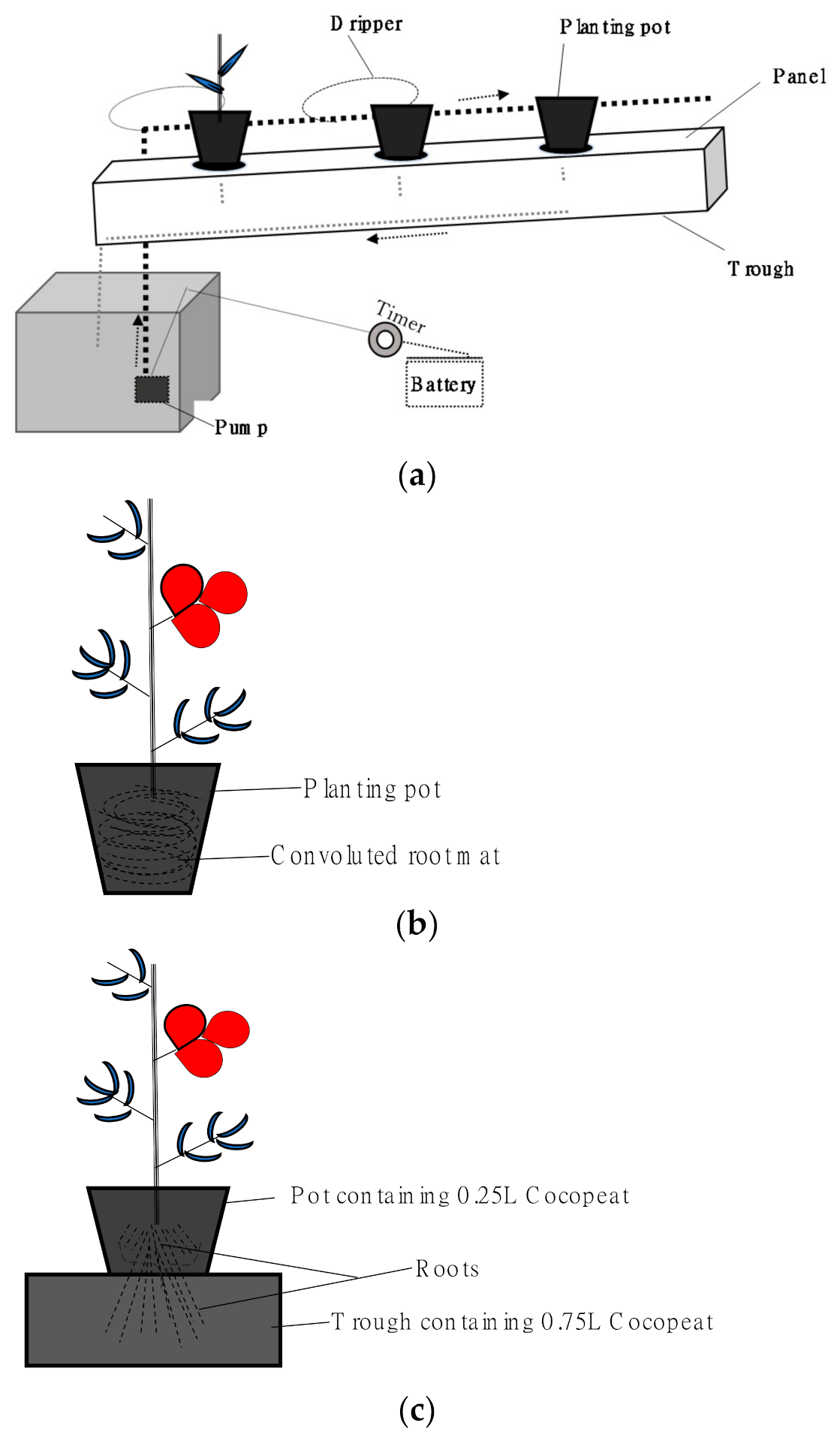 Dripper

Planting pot

Panel

Trough

Timer

Battery

Pump

(a)

Planting pot

Convoluted root mat

(b)

Pot containing 0.25L Cocopeat

Roots

Trough containing 0.75L Cocopeat

(c)