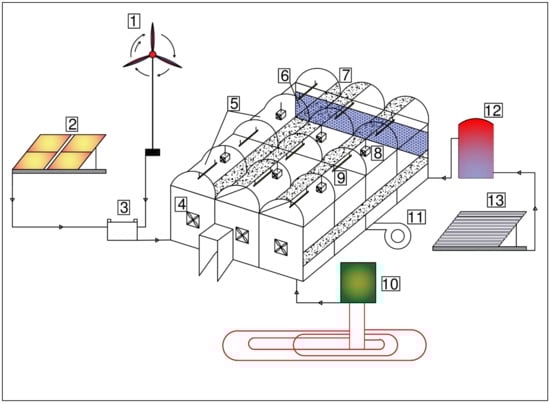 1
2
3
4
5
6
7
8
9
10
11
12
13