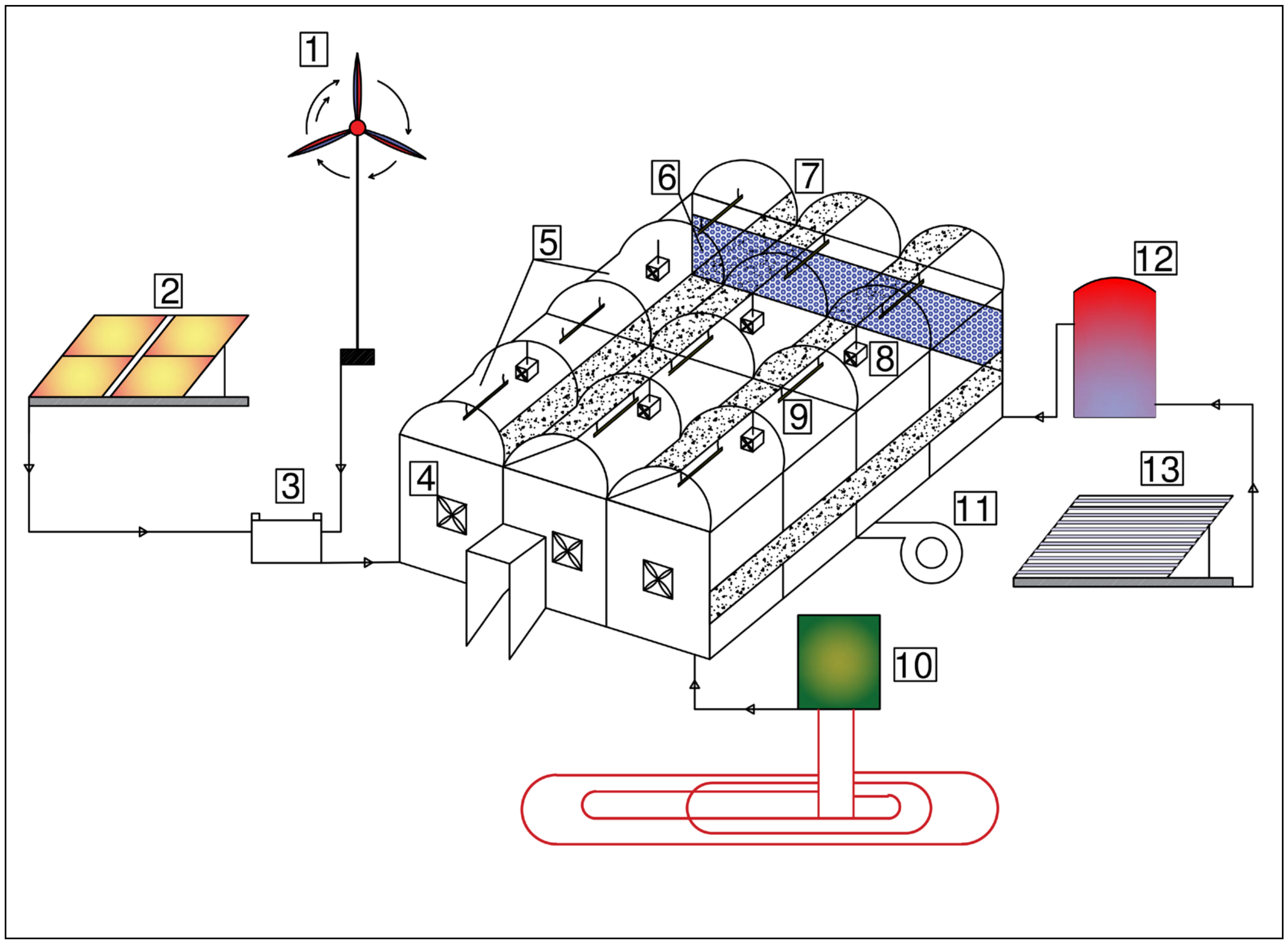 1
2
3
4
5
6
7
8
9
10
11
12
13