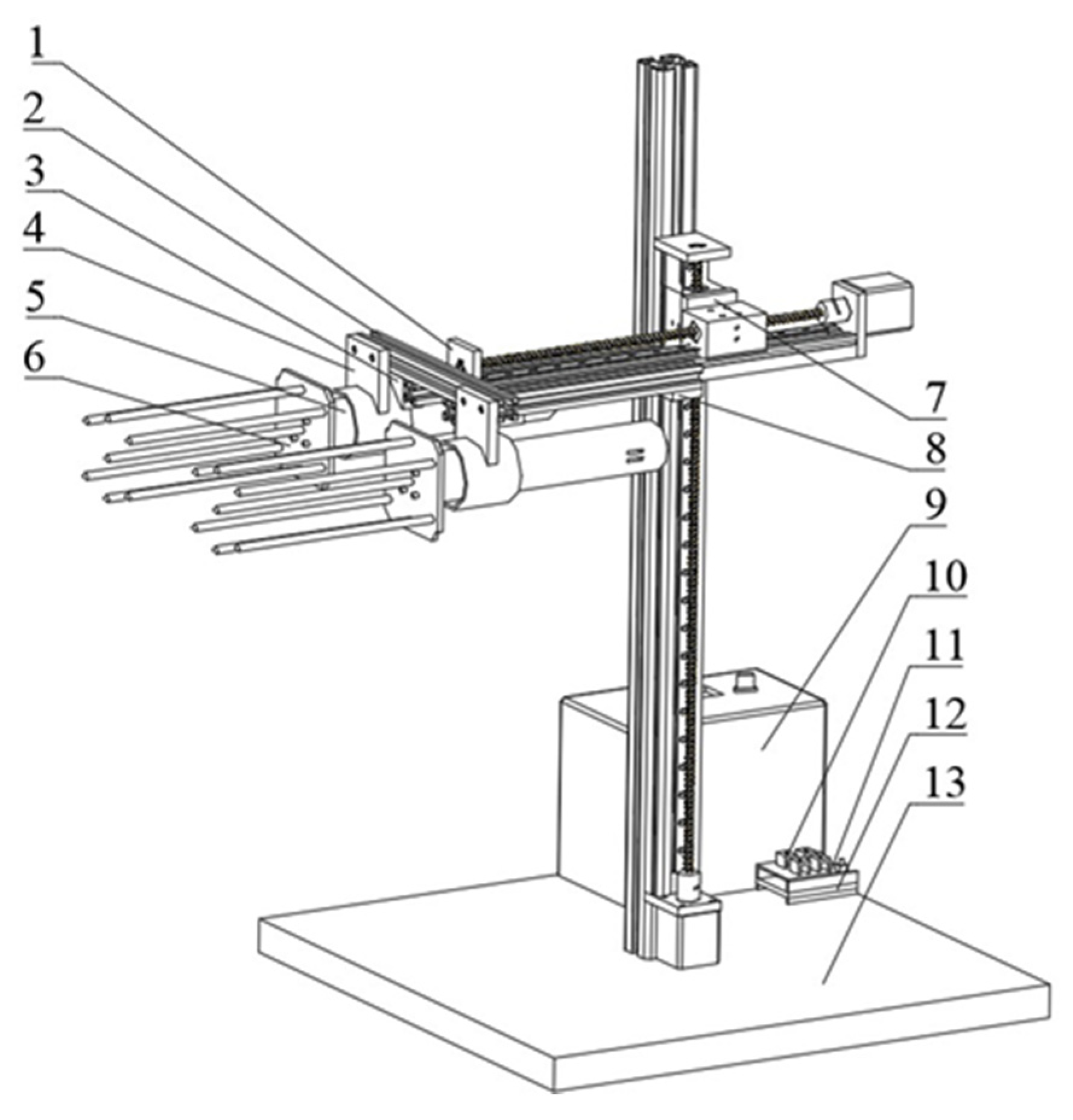 1
2
3
4
5
6
7
8
9
10
11
12
13