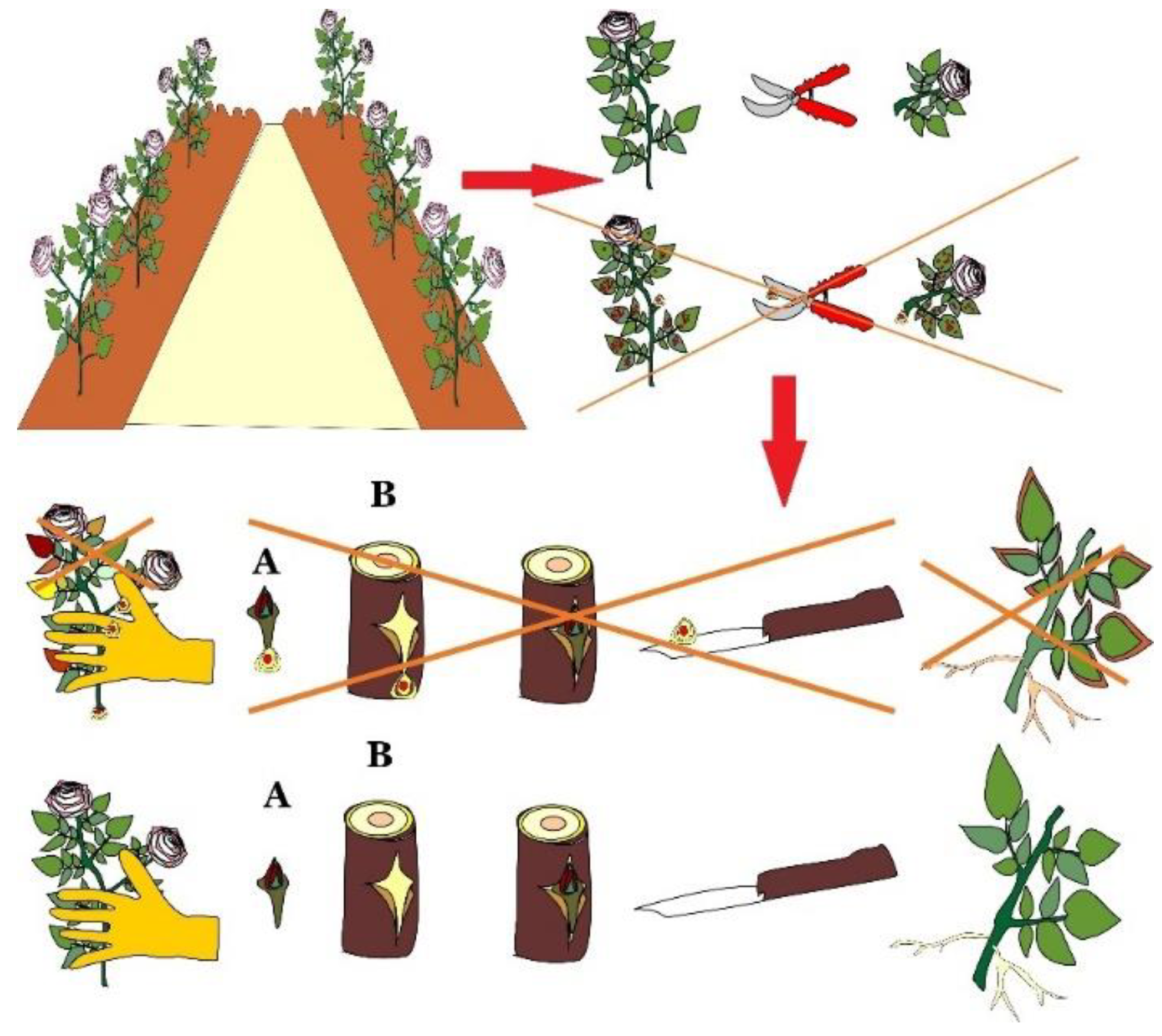 B

A

B

A