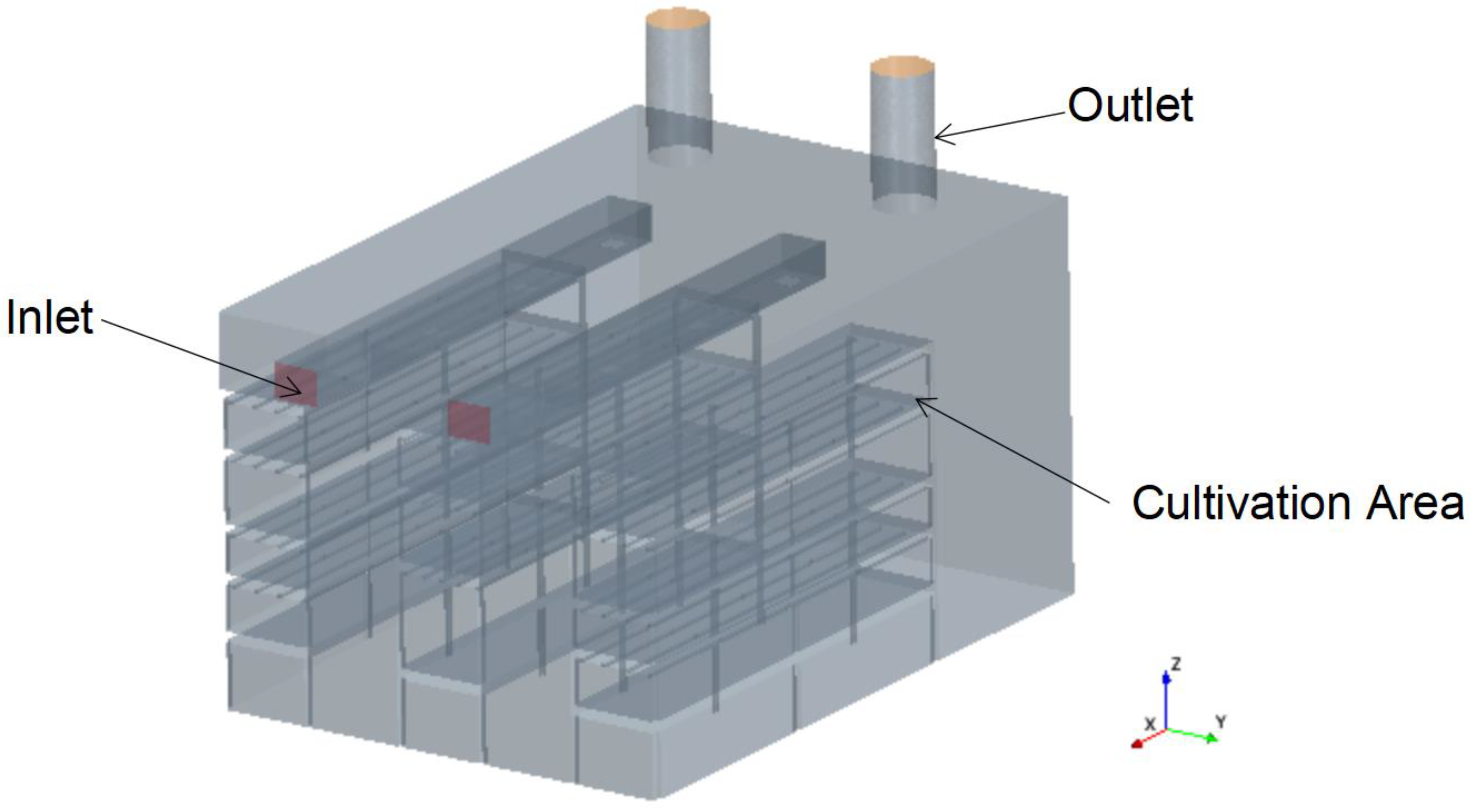 Outlet

Inlet

Cultivation Area

Z
X
Y