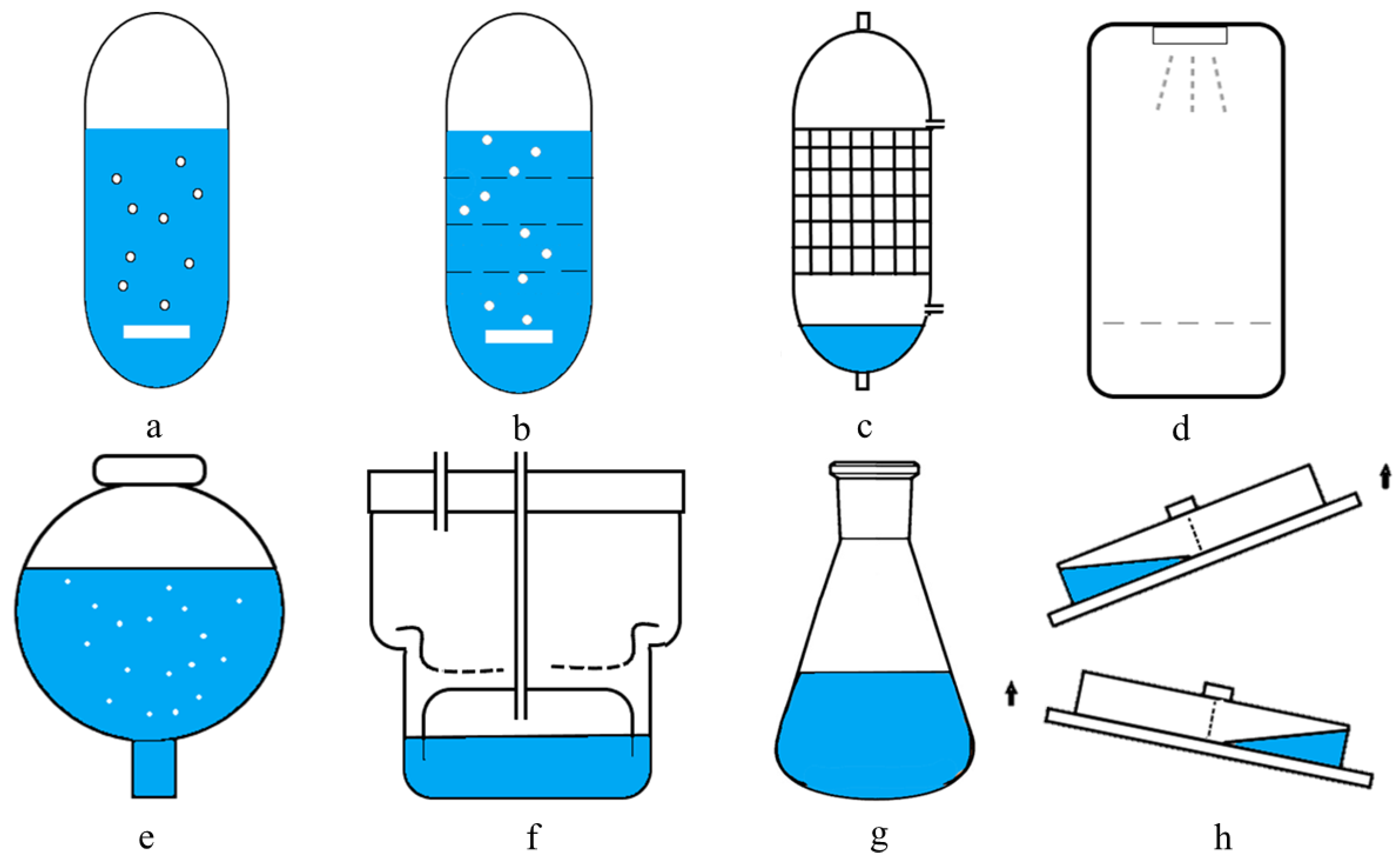 a
b
c
d
e
f
g
h