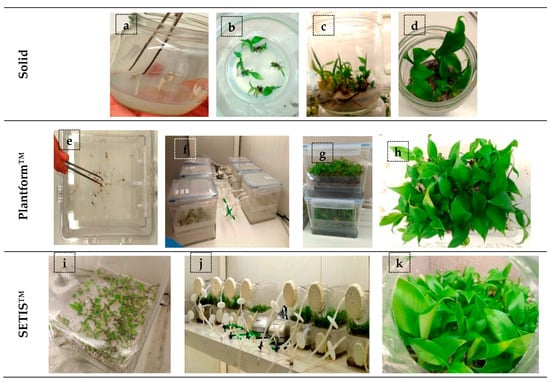 Solid
a
b
c
d
Plantform™
e
f
g
h
SETIS™
i
j
k