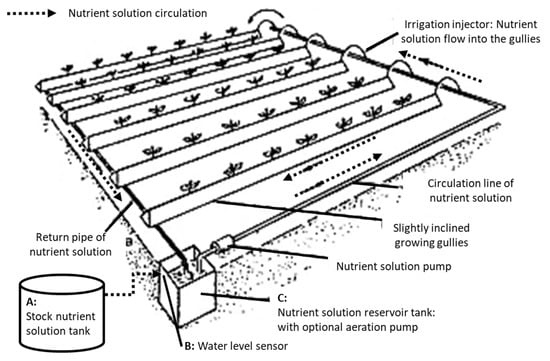 Nutrient solution circulation

Irrigation injector: Nutrient solution flow into the gullies

Circulation line of nutrient solution

Slightly inclined growing gullies

Return pipe of nutrient solution

B

Nutrient solution pump

A:
Stock nutrient solution tank

C:
Nutrient solution reservoir tank: with optional aeration pump

B: Water level sensor