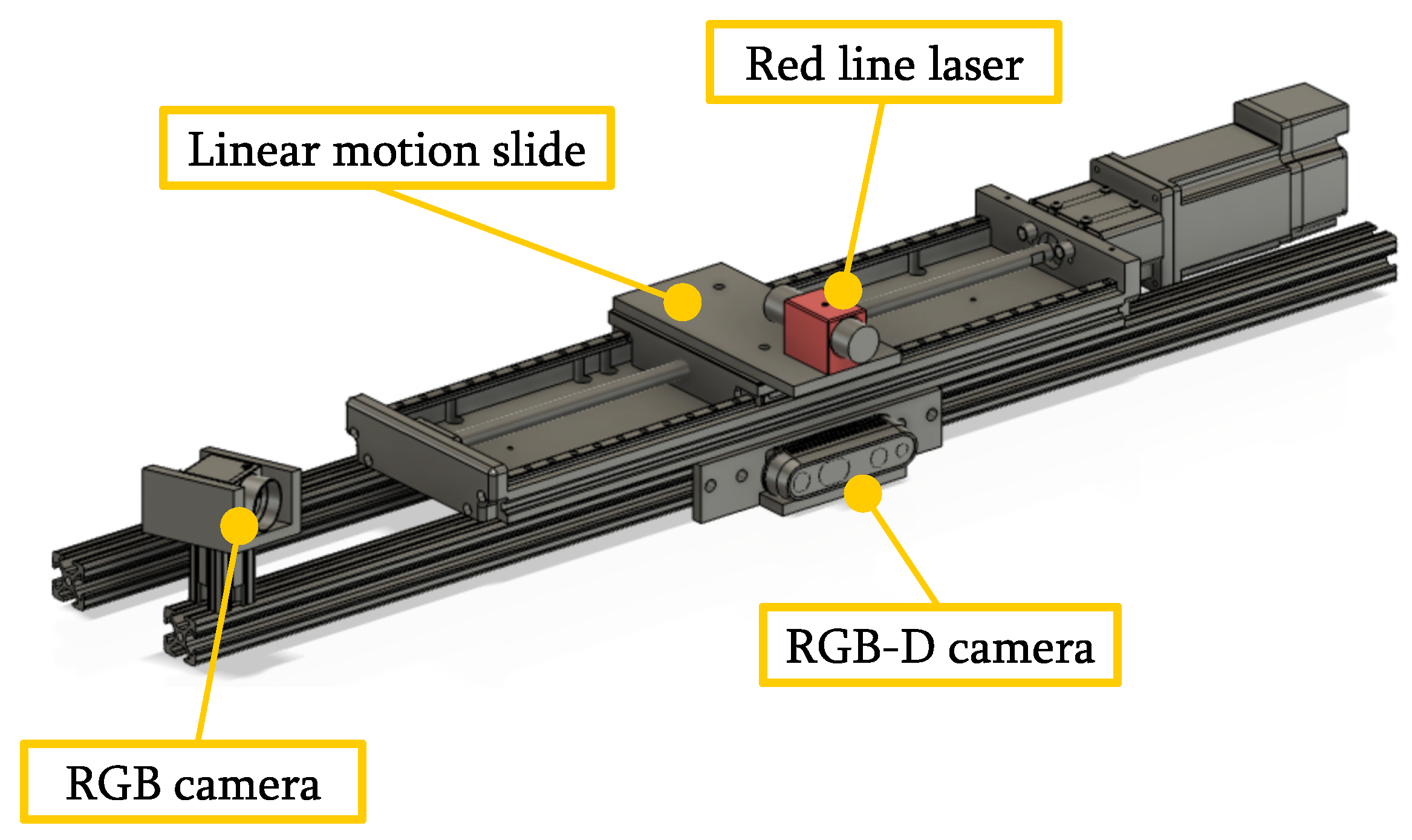 Red line laser

Linear motion slide

RGB-D camera

RGB camera