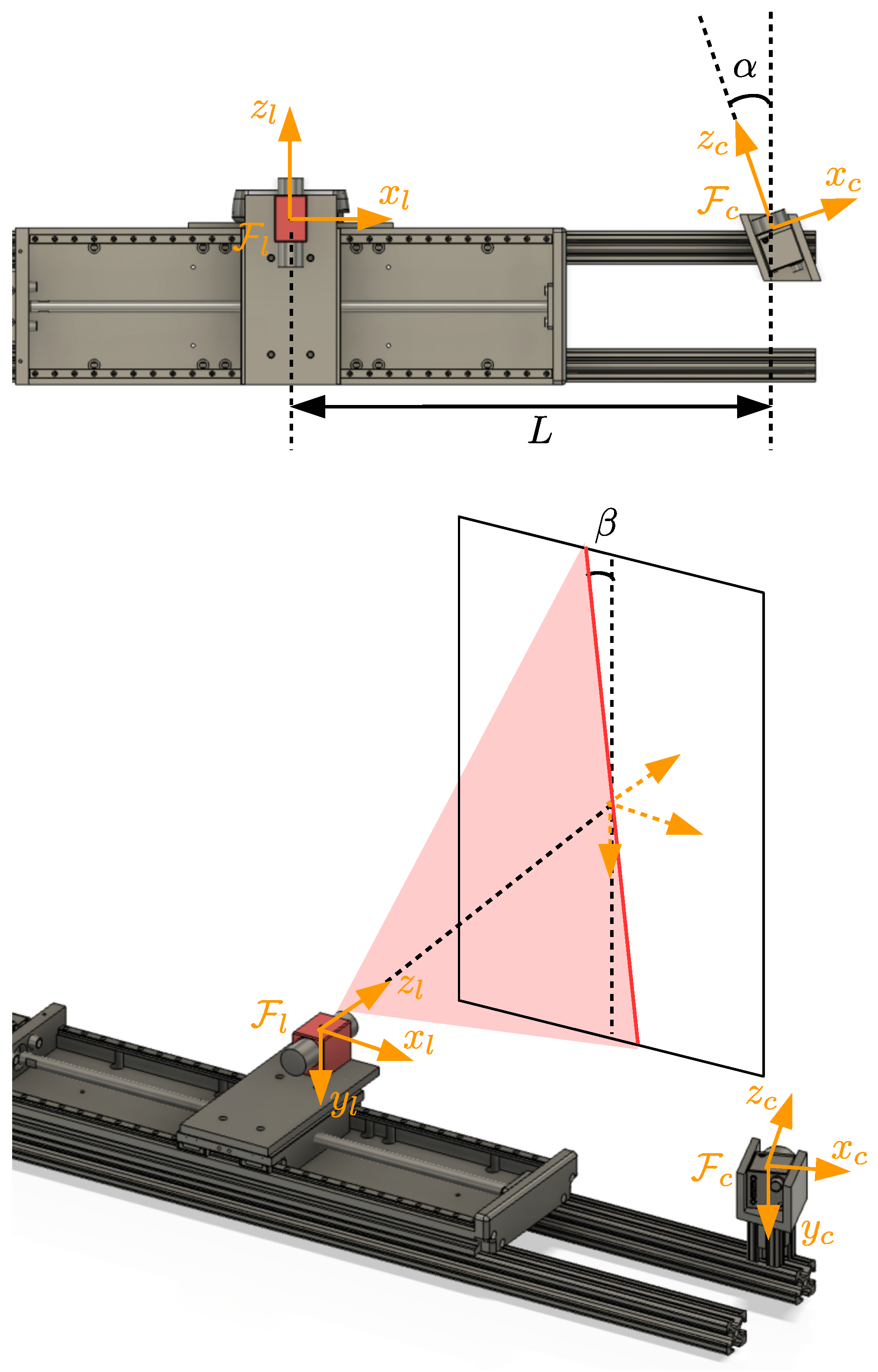 $\alpha$

$z_l$

$z_c$

$x_c$

$x_l$

$\mathcal{F}_c$

$\mathcal{F}_l$

$L$

$\beta$

$z_l$

$\mathcal{F}_l$

$x_l$

$y_l$

$z_c$

$x_c$

$\mathcal{F}_c$

$y_c$