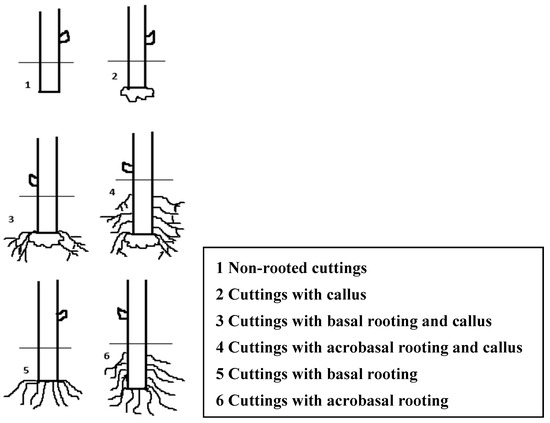 1

2

3

4

5

6

1 Non-rooted cuttings

2 Cuttings with callus

3 Cuttings with basal rooting and callus

4 Cuttings with acrobasal rooting and callus

5 Cuttings with basal rooting

6 Cuttings with acrobasal rooting