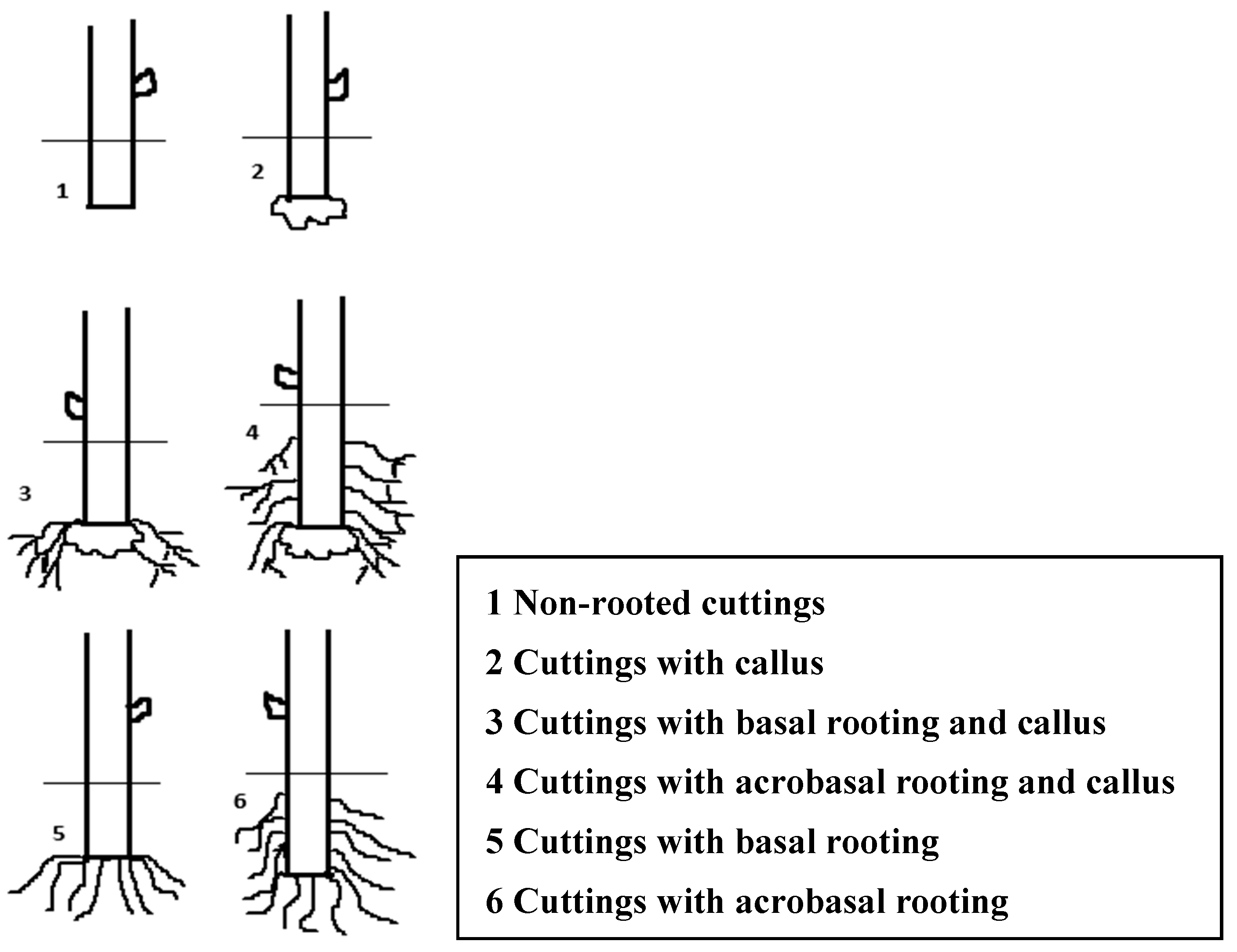 1

2

3

4

5

6

1 Non-rooted cuttings

2 Cuttings with callus

3 Cuttings with basal rooting and callus

4 Cuttings with acrobasal rooting and callus

5 Cuttings with basal rooting

6 Cuttings with acrobasal rooting