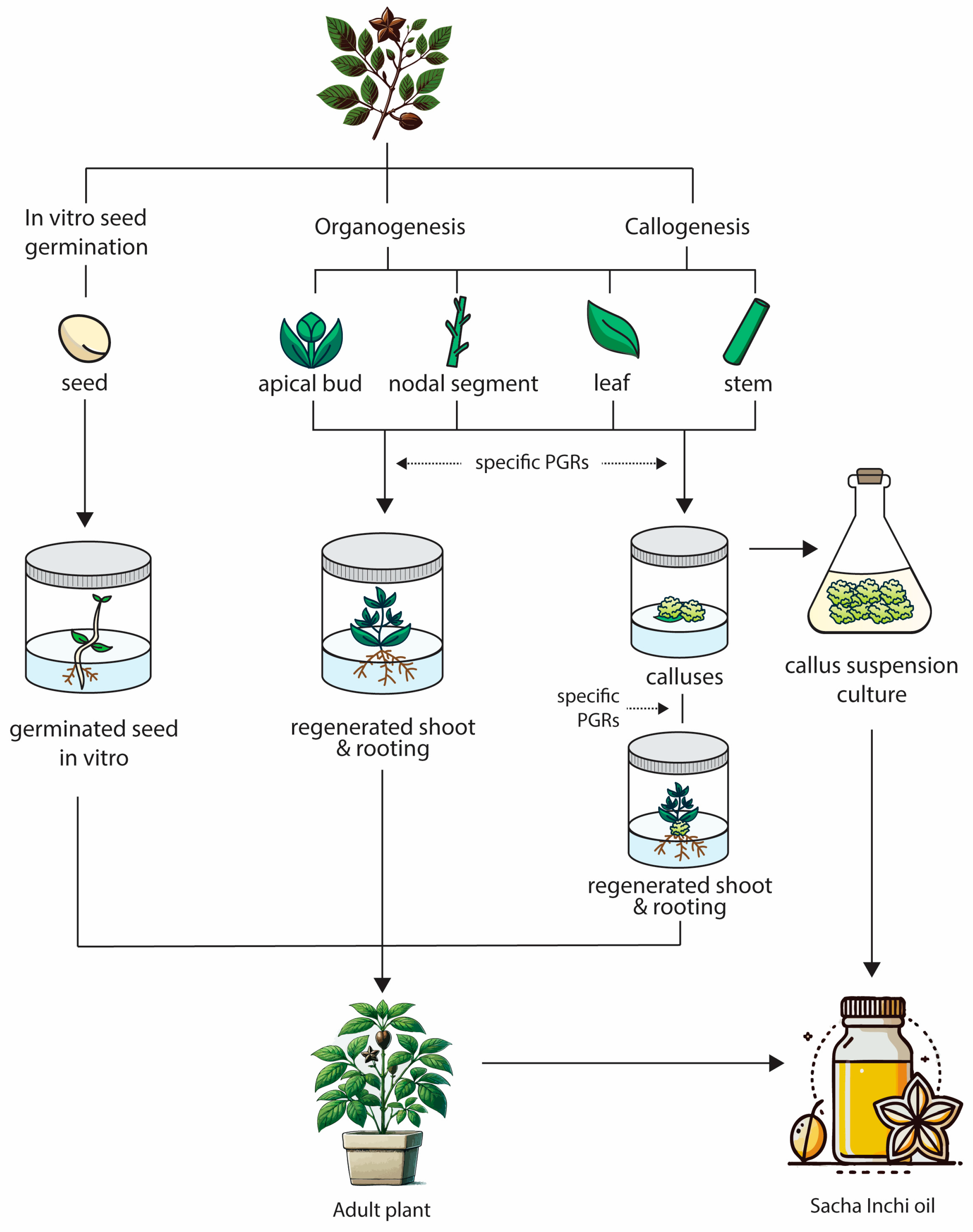 In vitro seed germination

Organogenesis

Callogenesis

seed

apical bud

nodal segment

leaf

stem

specific PGRs

germinated seed in vitro

regenerated shoot & rooting

calluses

callus suspension culture

specific PGRs

regenerated shoot & rooting

Adult plant

Sacha Inchi oil