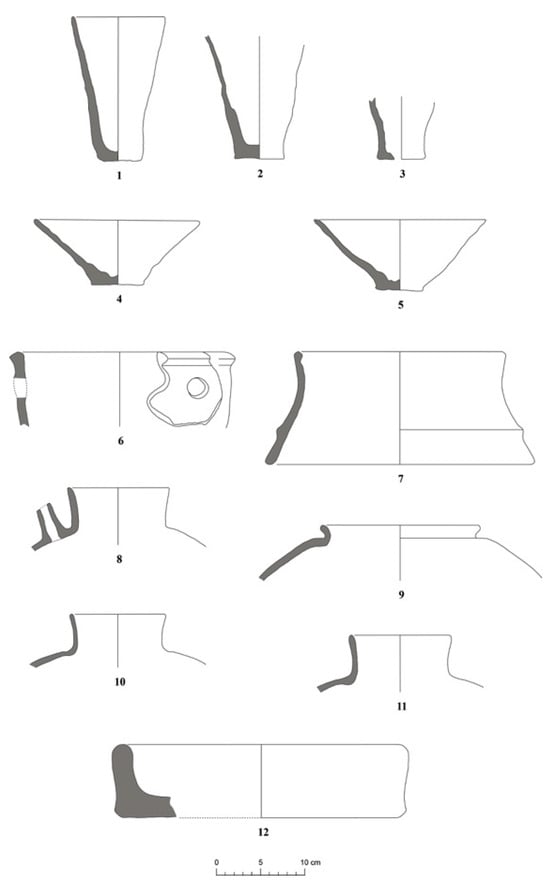 1

2

3

4

5

6

7

8

9

10

11

12

0 5 10 cm