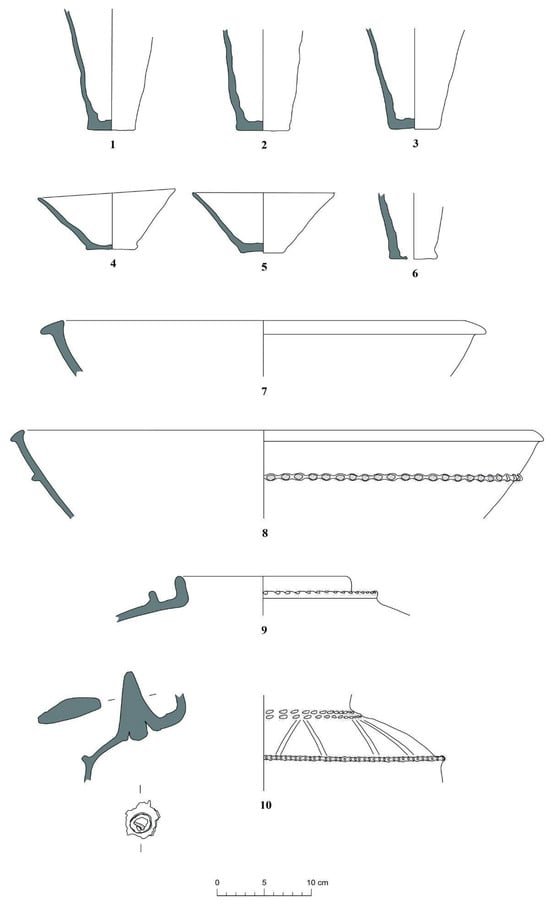 1
2
3
4
5
6
7
8
9
10
0 5 10 cm