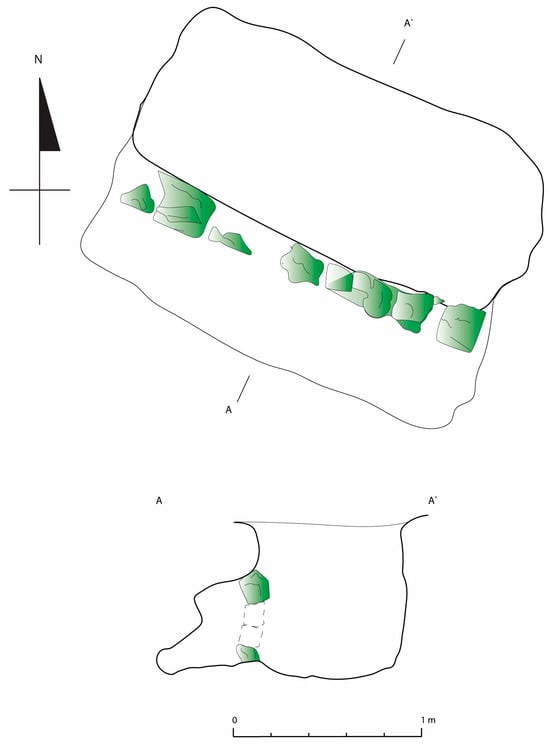 N

A'

A

A

A'

0

1 m