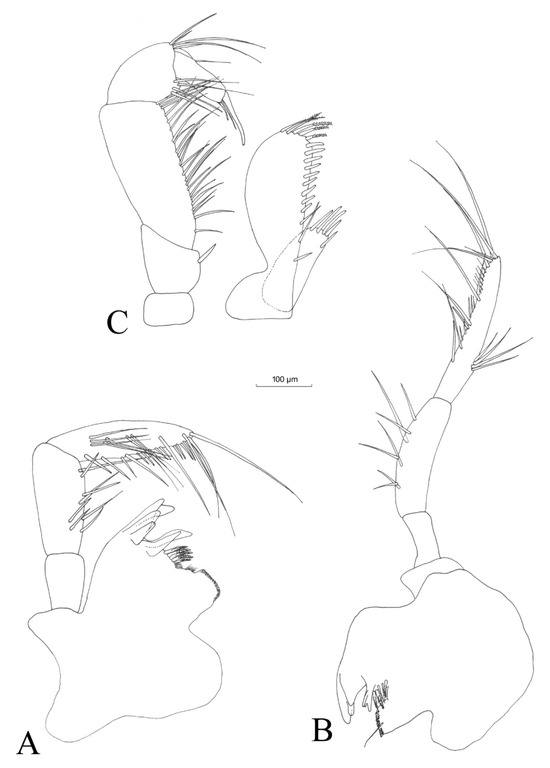 C

100 µm

A

B