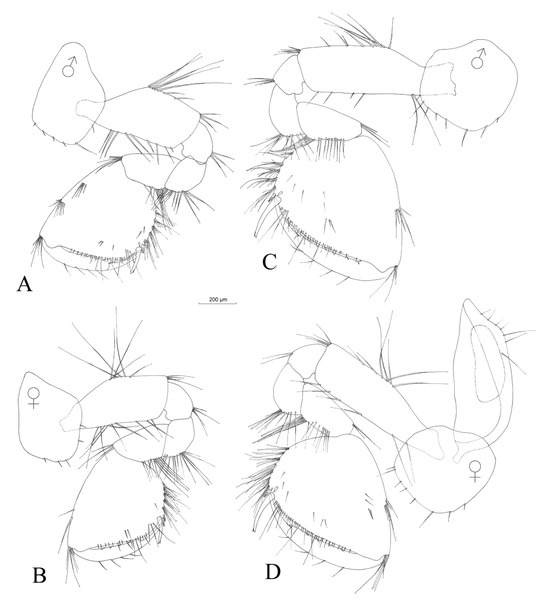 ♂

♂

A

C

200 μm

♀

♀

B

D