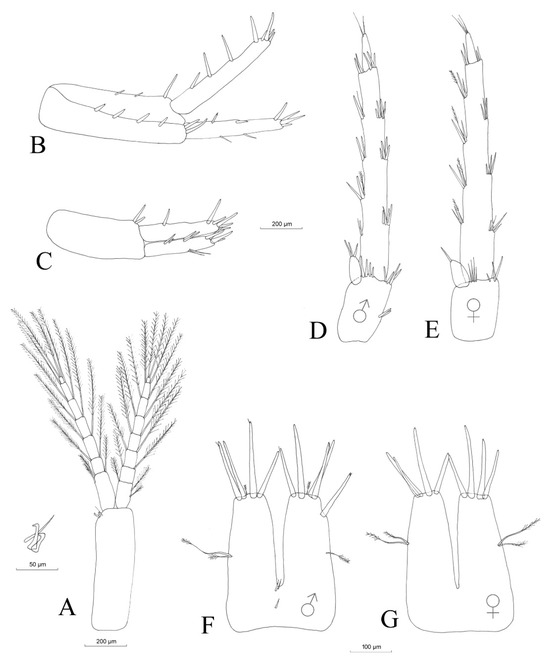 B

C

200 µm

D ♂

E ♀

50 µm

A

200 µm

F ♂

G ♀

100 µm