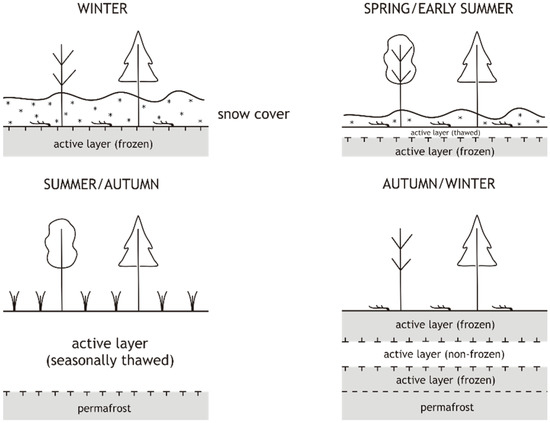 WINTER

snow cover

active layer (frozen)

SPRING/EARLY SUMMER

active layer (thawed)

active layer (frozen)

SUMMER/AUTUMN

active layer (seasonally thawed)

permafrost

AUTUMN/WINTER

active layer (frozen)

active layer (non-frozen)

active layer (frozen)

permafrost