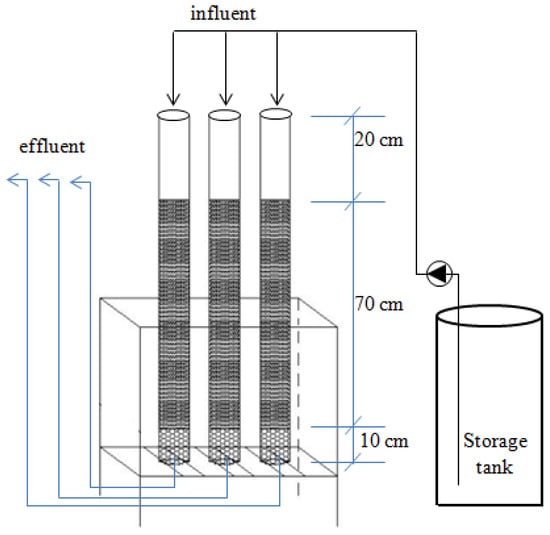 influent

effluent

20 cm

70 cm

10 cm

Storage tank