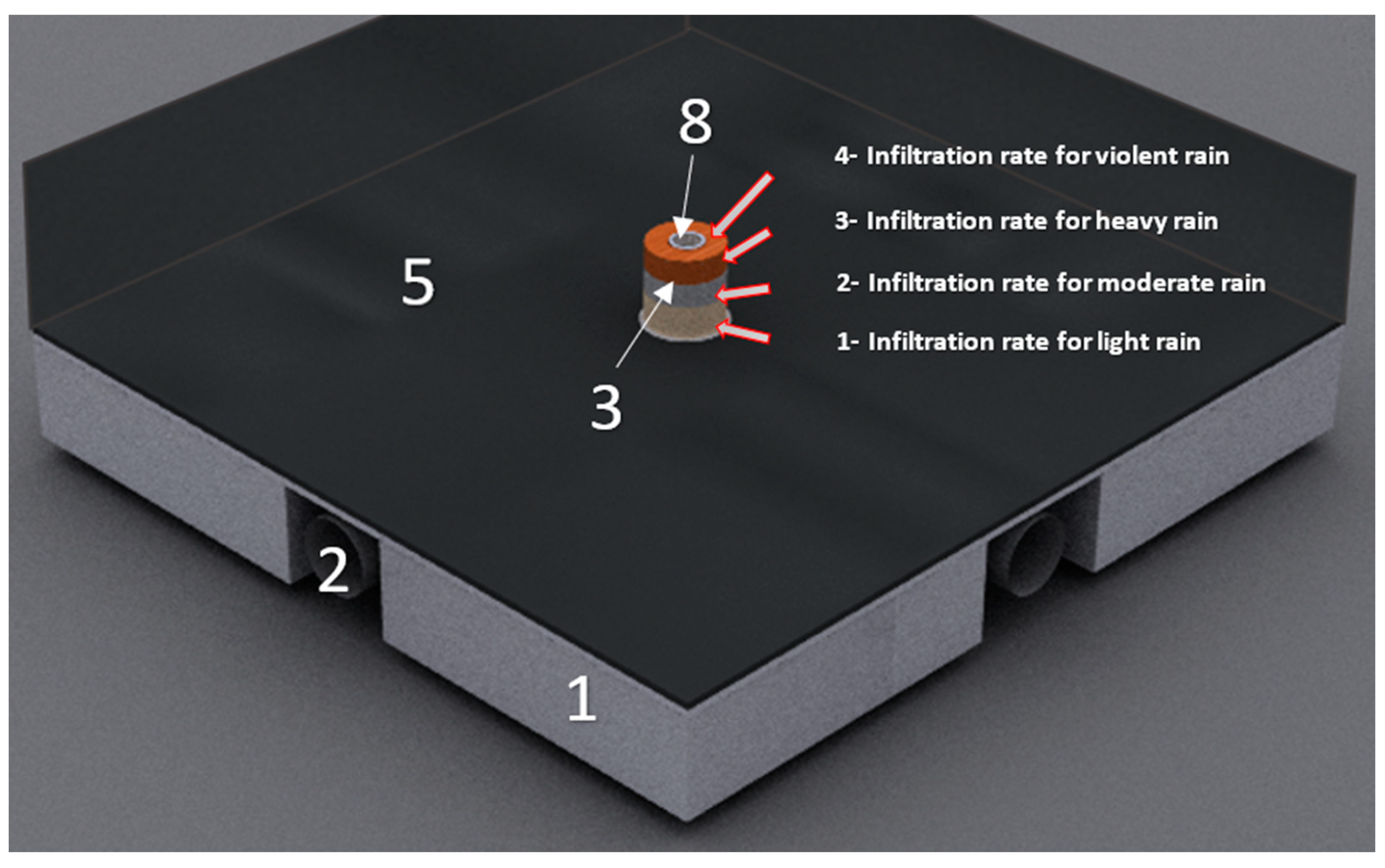 8

4- Infiltration rate for violent rain

3- Infiltration rate for heavy rain

2- Infiltration rate for moderate rain

1- Infiltration rate for light rain

5

3

2

1