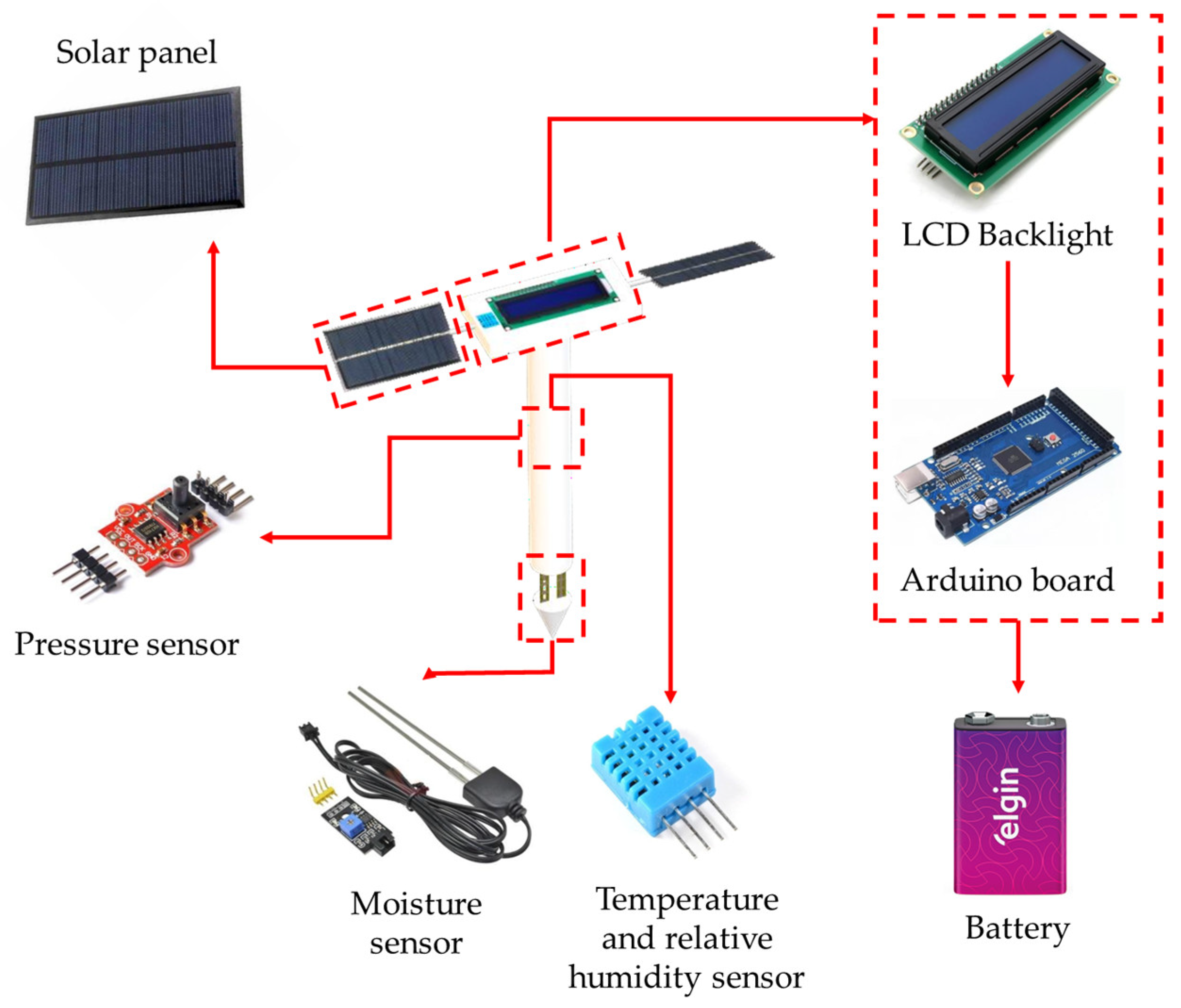 Solar panel

LCD Backlight

Arduino board

Pressure sensor

Moisture sensor

Temperature and relative humidity sensor

elgin

Battery