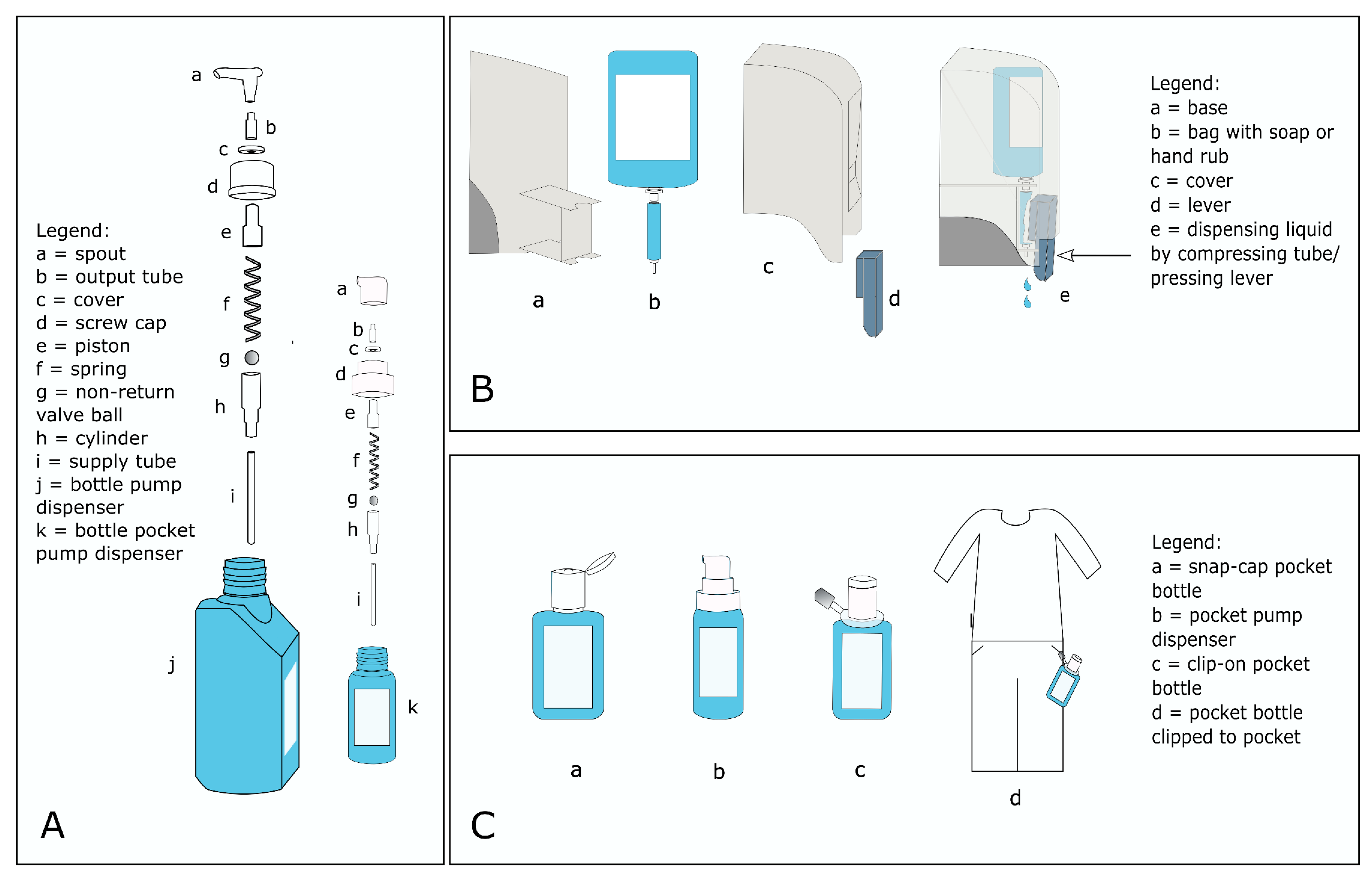 a
b
c
d
e
f
g
h
i
j

Legend:
a = spout
b = output tube
c = cover
d = screw cap
e = piston
f = spring
g = non-return valve ball
h = cylinder
i = supply tube
j = bottle pump dispenser
k = bottle pocket pump dispenser

a
b
c
d
e
f
g
h
i
k

A

a
b
c
d
e

Legend:
a = base
b = bag with soap or hand rub
c = cover
d = lever
e = dispensing liquid by compressing tube/ pressing lever

B

a
b
c
d

Legend:
a = snap-cap pocket bottle
b = pocket pump dispenser
c = clip-on pocket bottle
d = pocket bottle clipped to pocket

C