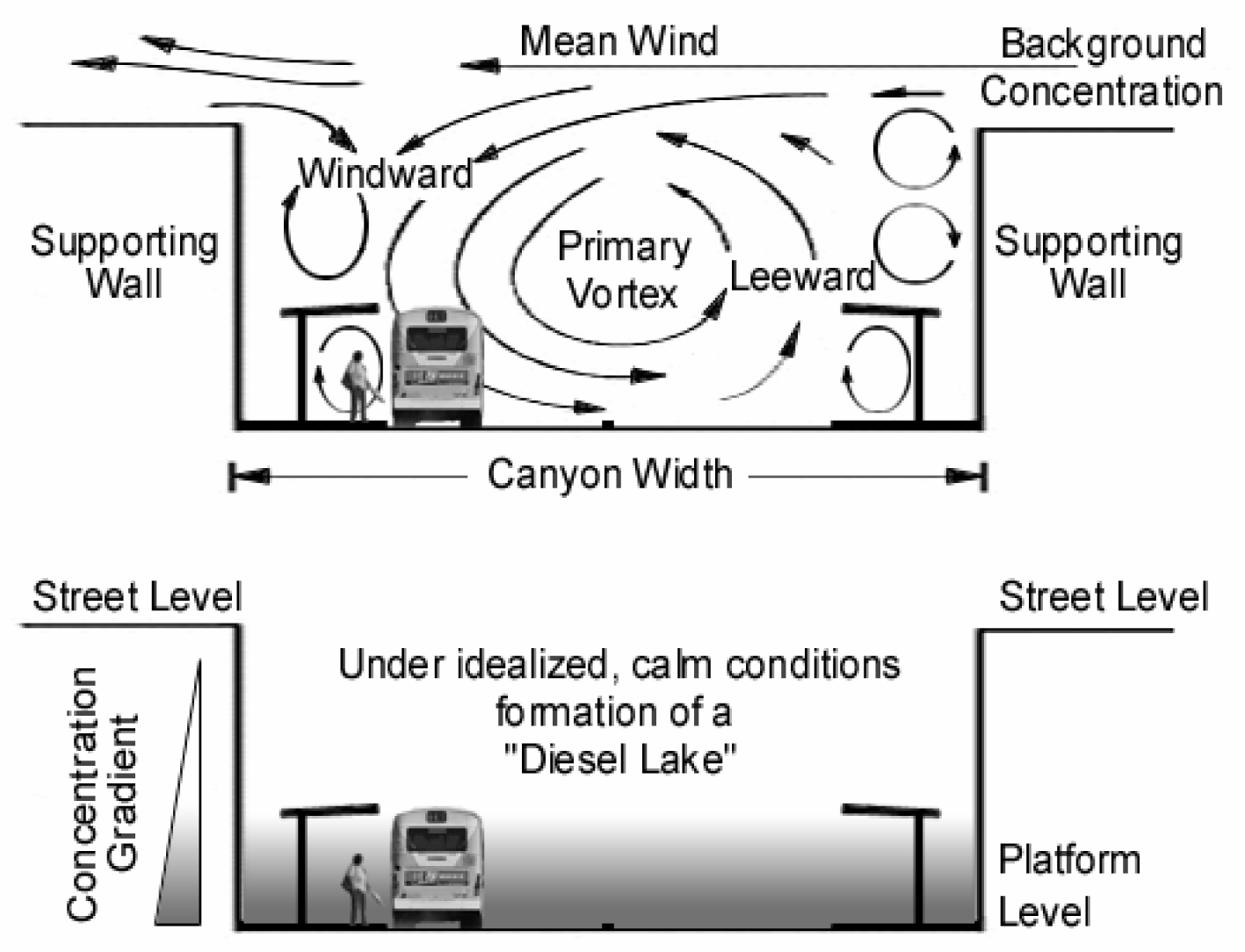 Mean Wind

Background Concentration

Windward

Supporting Wall

Primary Vortex

Leeward

Supporting Wall

Canyon Width

Street Level

Street Level

Concentration Gradient

Under idealized, calm conditions formation of a "Diesel Lake"

Platform Level