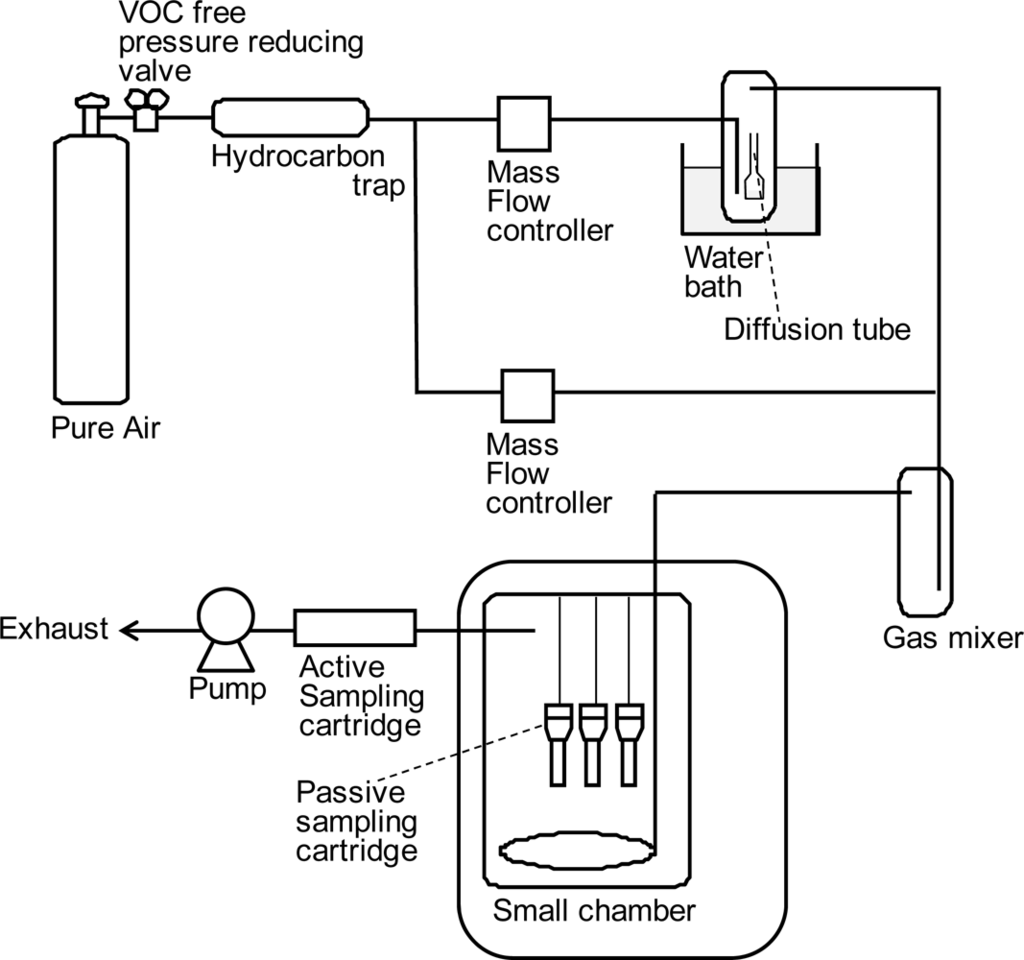 VOC free pressure reducing valve

Hydrocarbon trap

Mass Flow controller

Water bath

Diffusion tube

Pure Air

Mass Flow controller

Gas mixer

Exhaust

Pump

Active Sampling cartridge

Passive sampling cartridge

Small chamber