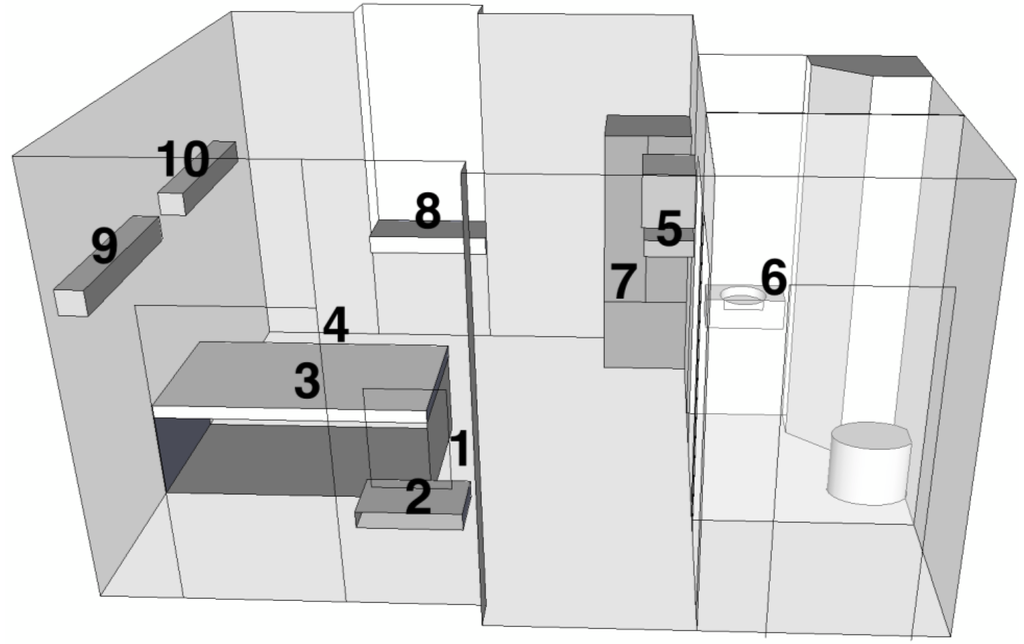 10
9
8
5
7
6
4
3
1
2