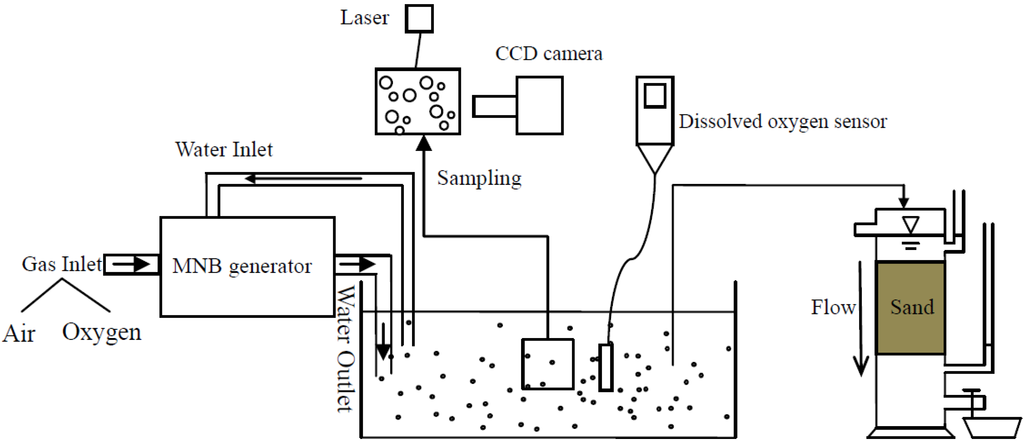 Laser

CCD camera

Dissolved oxygen sensor

Water Inlet

Sampling

Gas Inlet

MNB generator

Air

Oxygen

Water Outlet

Flow

Sand