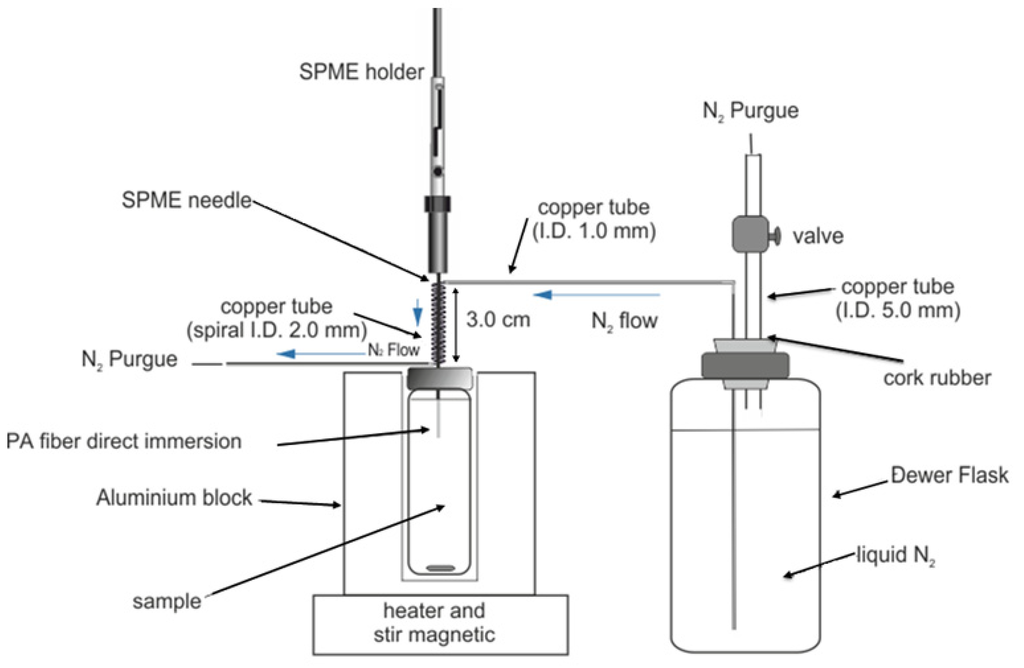 SPME holder

$N_2$ Purgue

SPME needle

copper tube (I.D. 1.0 mm)

valve

copper tube (I.D. 5.0 mm)

copper tube (spiral I.D. 2.0 mm)

3.0 cm

$N_2$ flow

$N_2$ Purgue

$N_2$ Flow

cork rubber

PA fiber direct immersion

Aluminium block

Dewer Flask

liquid $N_2$

sample

heater and stir magnetic