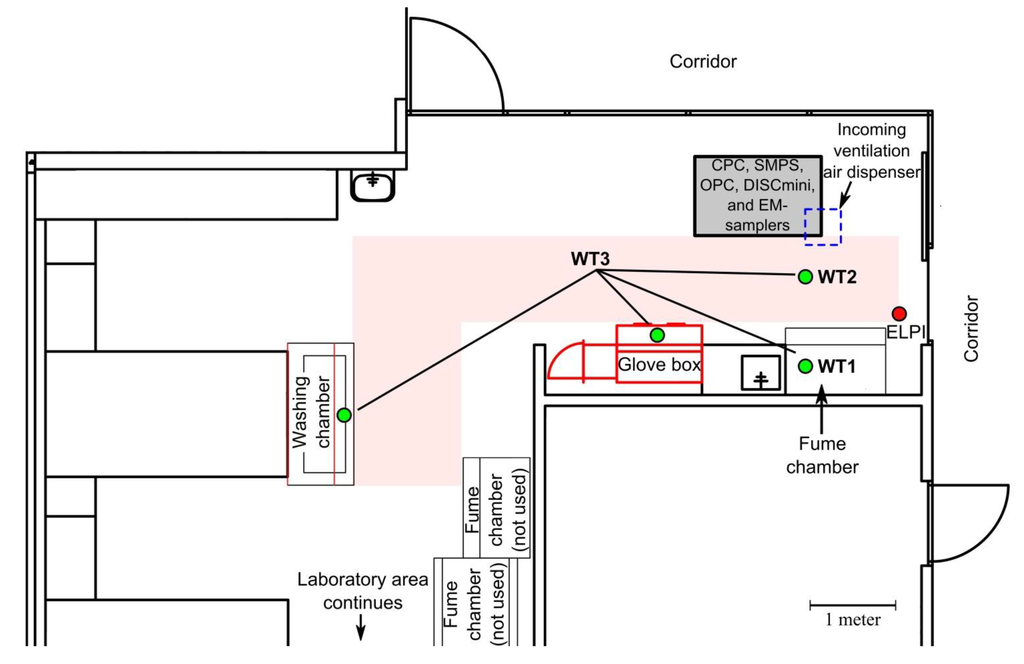 Corridor

Incoming ventilation air dispenser

CPC, SMPS, OPC, DISCmini, and EM-samplers

WT3

WT2

ELPI

Corridor

Glove box

WT1

Washing chamber

Fume chamber

Fume chamber (not used)

Fume chamber (not used)

Laboratory area continues

1 meter