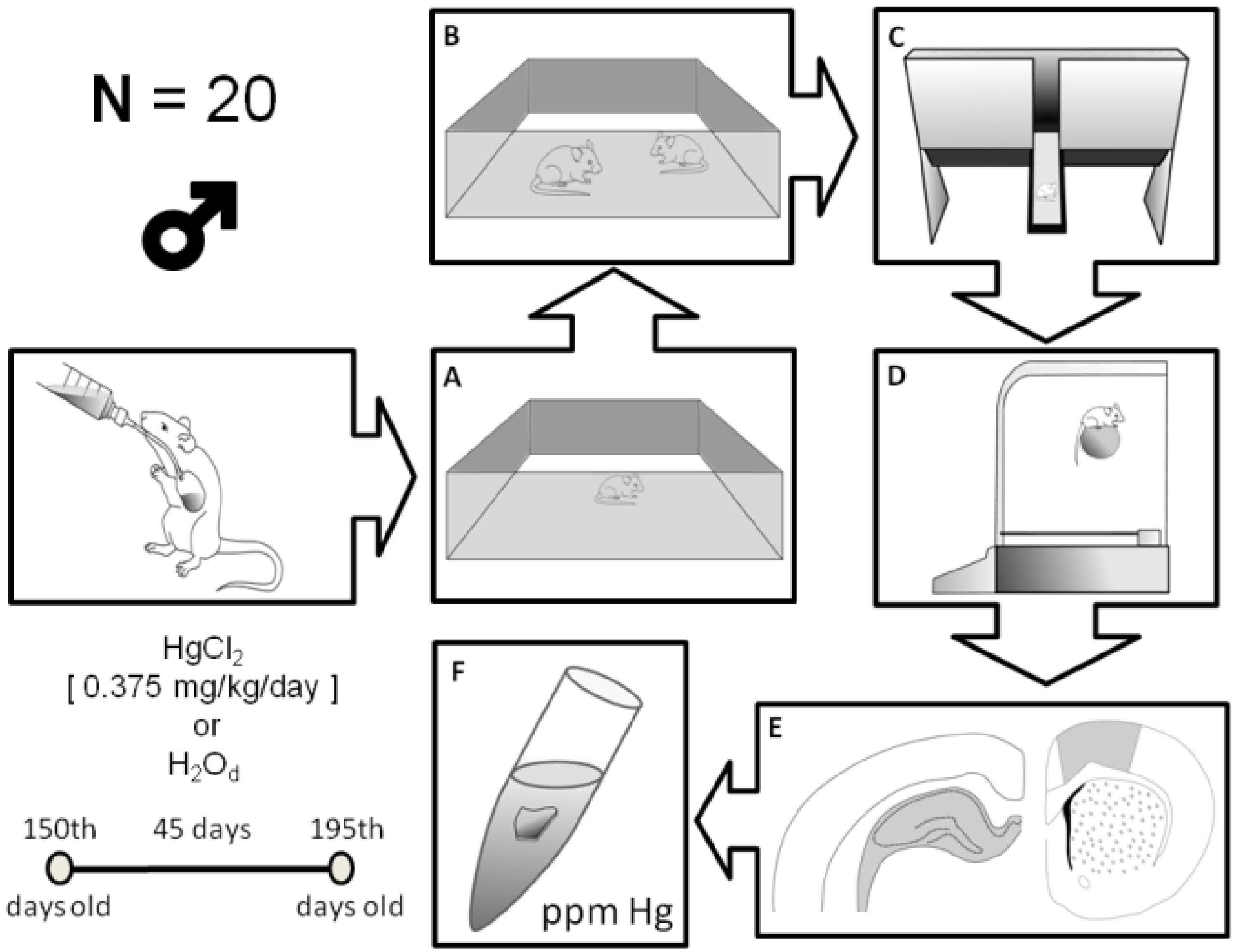 N = 20

♂

B

C

A

D

$HgCl_2$
[ 0.375 mg/kg/day ]
or
$H_2O_d$

150th 45 days 195th

days old days old

F

ppm Hg

E